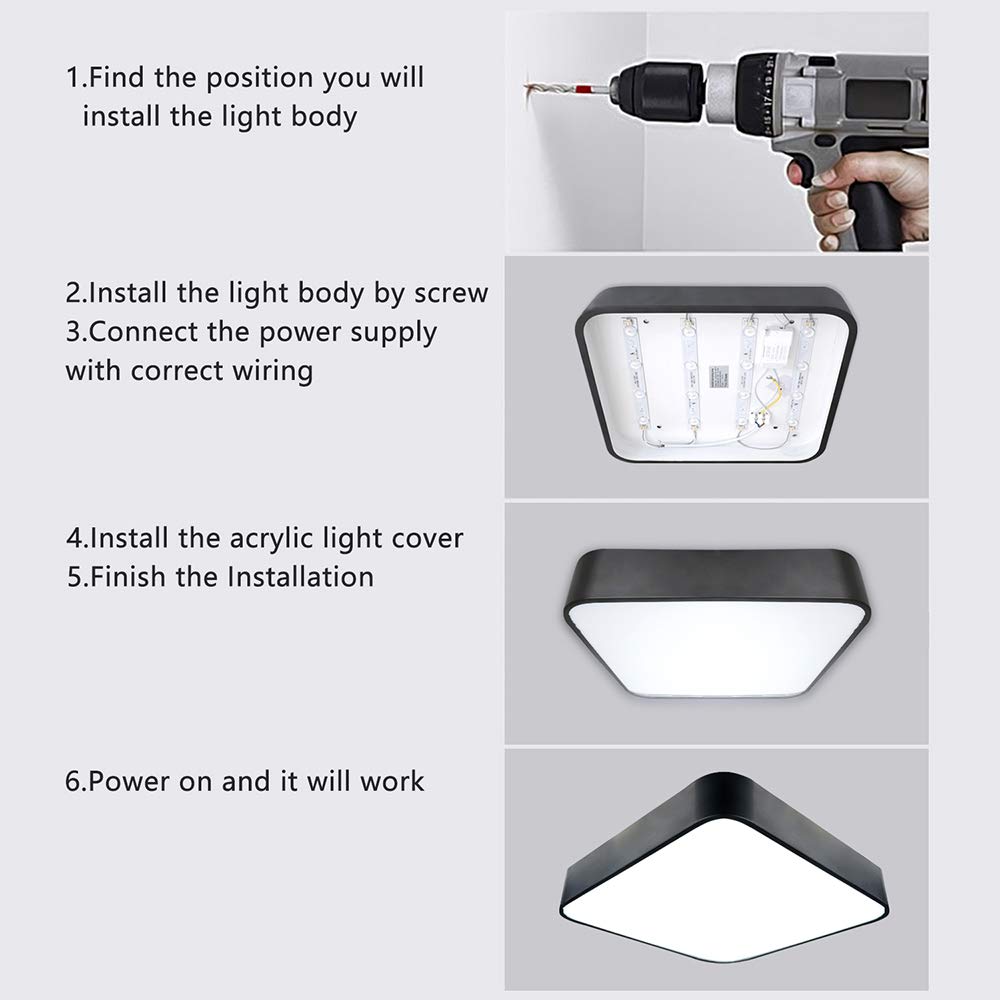 1.Find the position you will install the light body

2.Install the light body by screw
3.Connect the power supply with correct wiring

4.Install the acrylic light cover
5.Finish the Installation

6.Power on and it will work