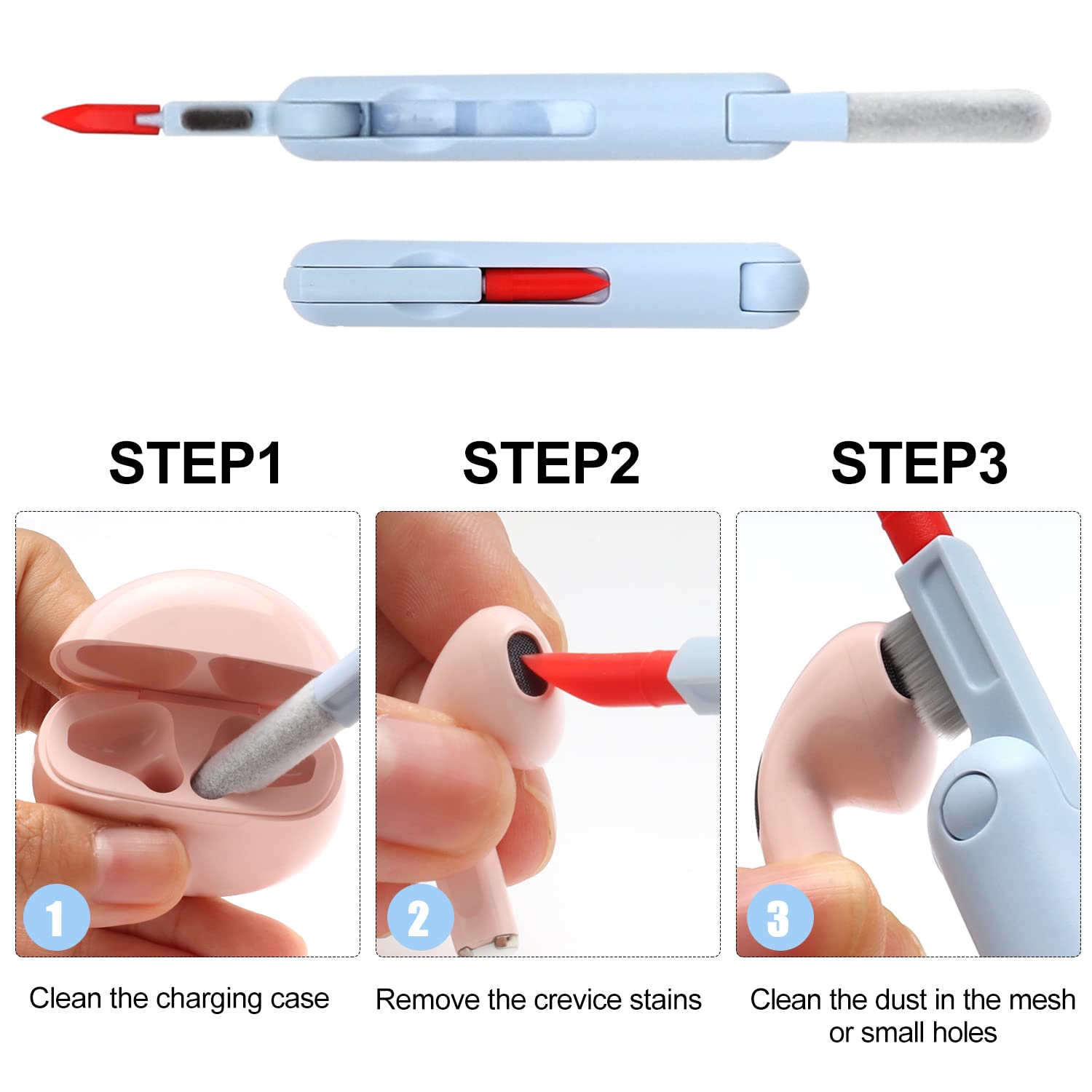 STEP1

1

Clean the charging case

STEP2

2

Remove the crevice stains

STEP3

3

Clean the dust in the mesh or small holes