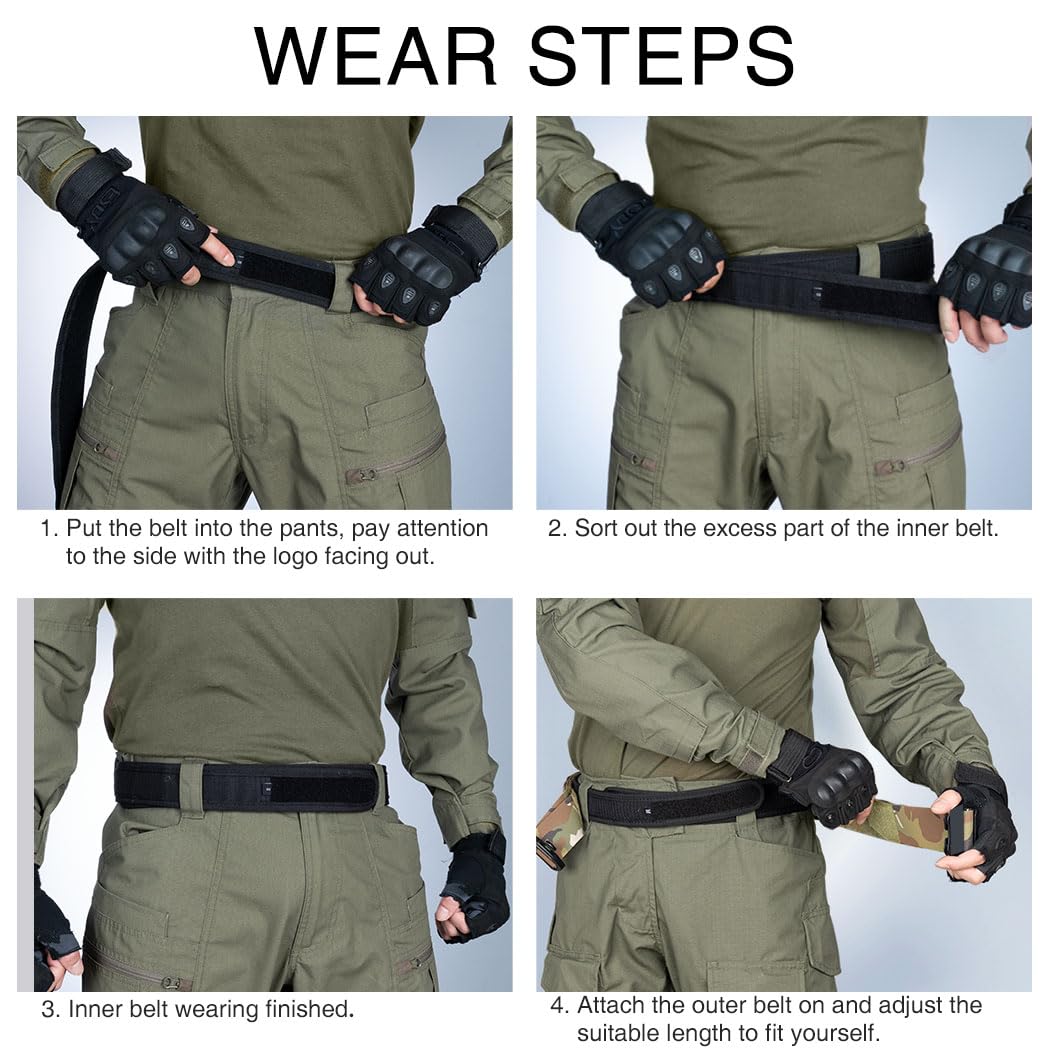 WEAR STEPS

1. Put the belt into the pants, pay attention to the side with the logo facing out.

2. Sort out the excess part of the inner belt.

3. Inner belt wearing finished.

4. Attach the outer belt on and adjust the suitable length to fit yourself.