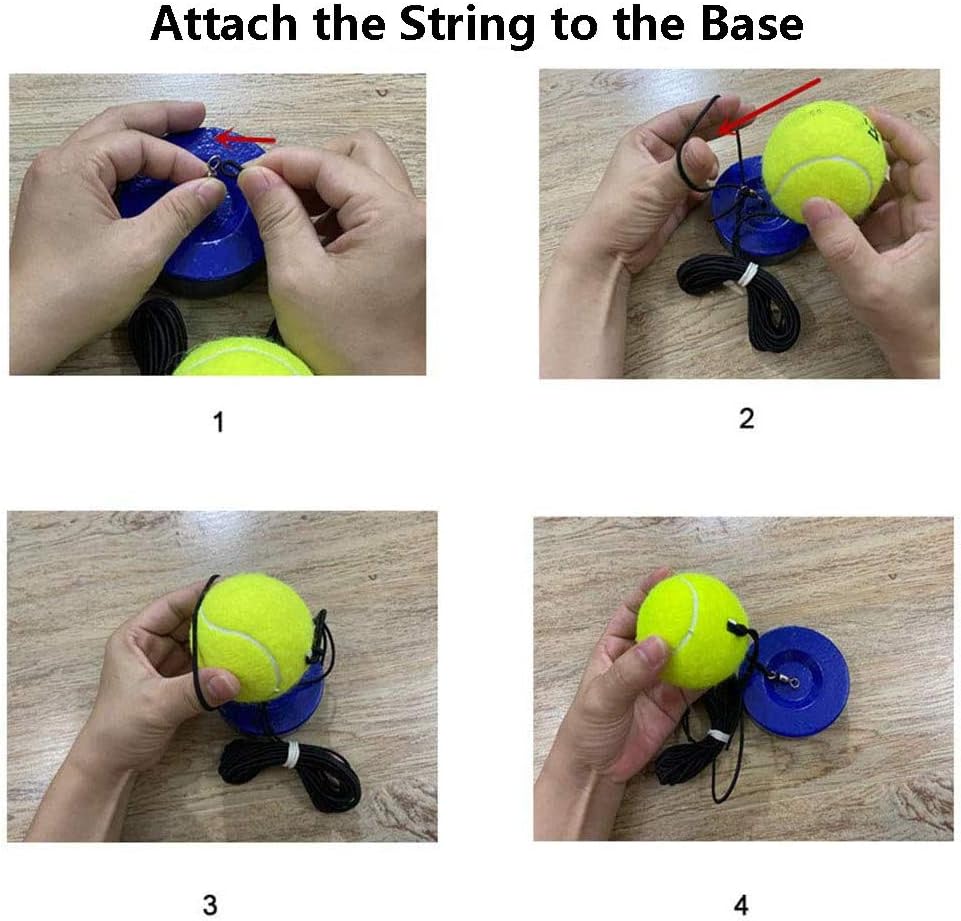 Attach the String to the Base

1

2

3

4