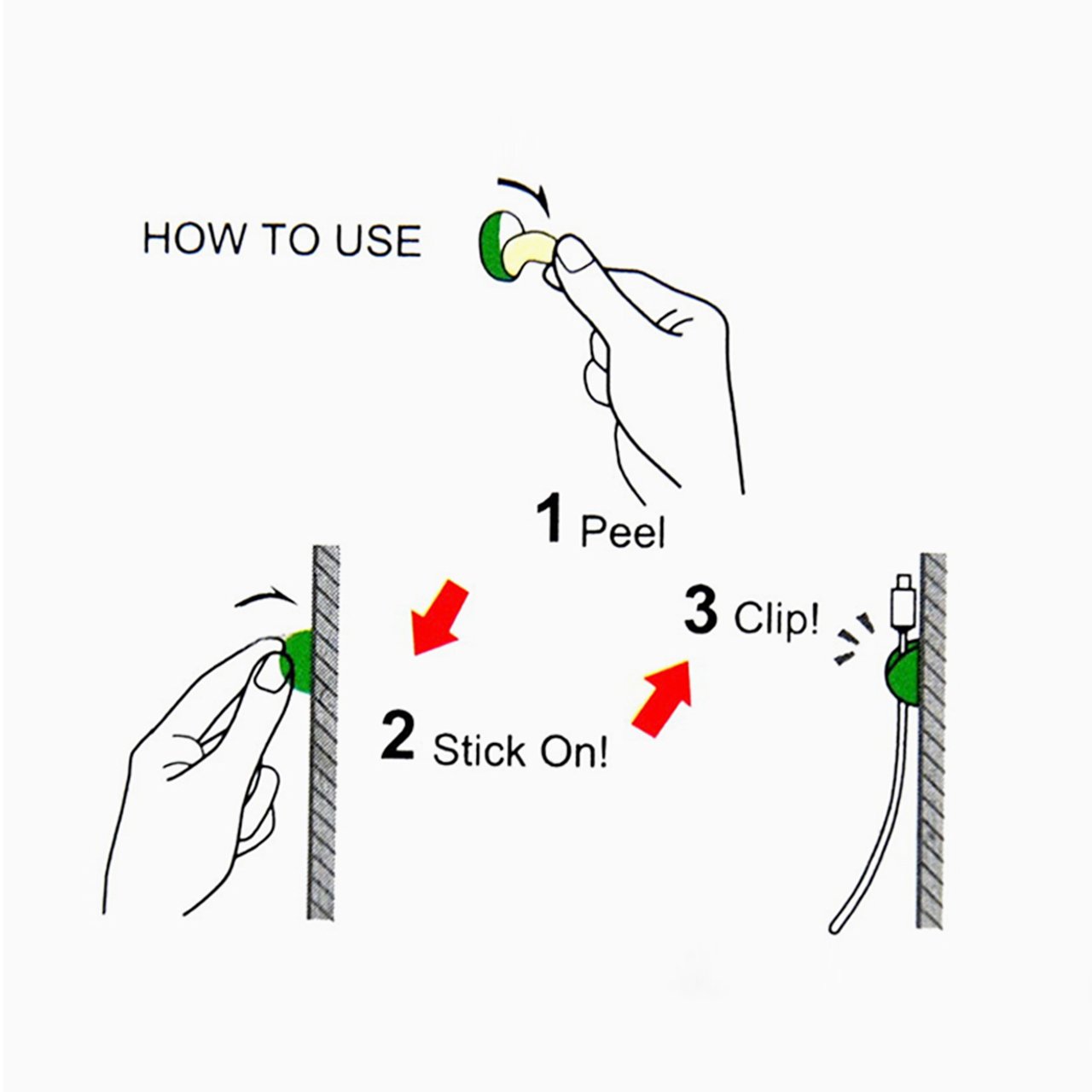 HOW TO USE

1 Peel

2 Stick On!

3 Clip!