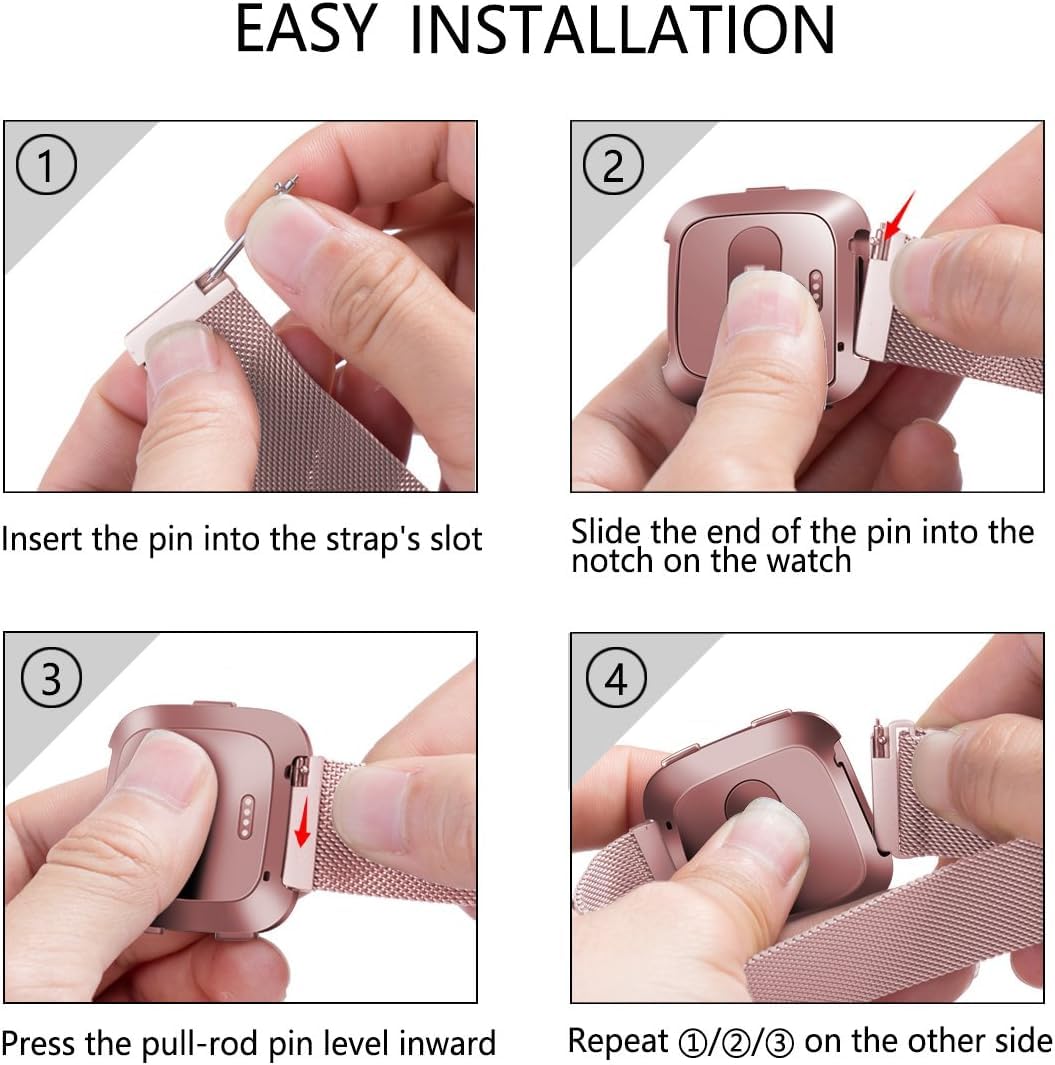 EASY INSTALLATION

①

Insert the pin into the strap's slot

②

Slide the end of the pin into the notch on the watch

③

Press the pull-rod pin level inward

④

Repeat ①/②/③ on the other side