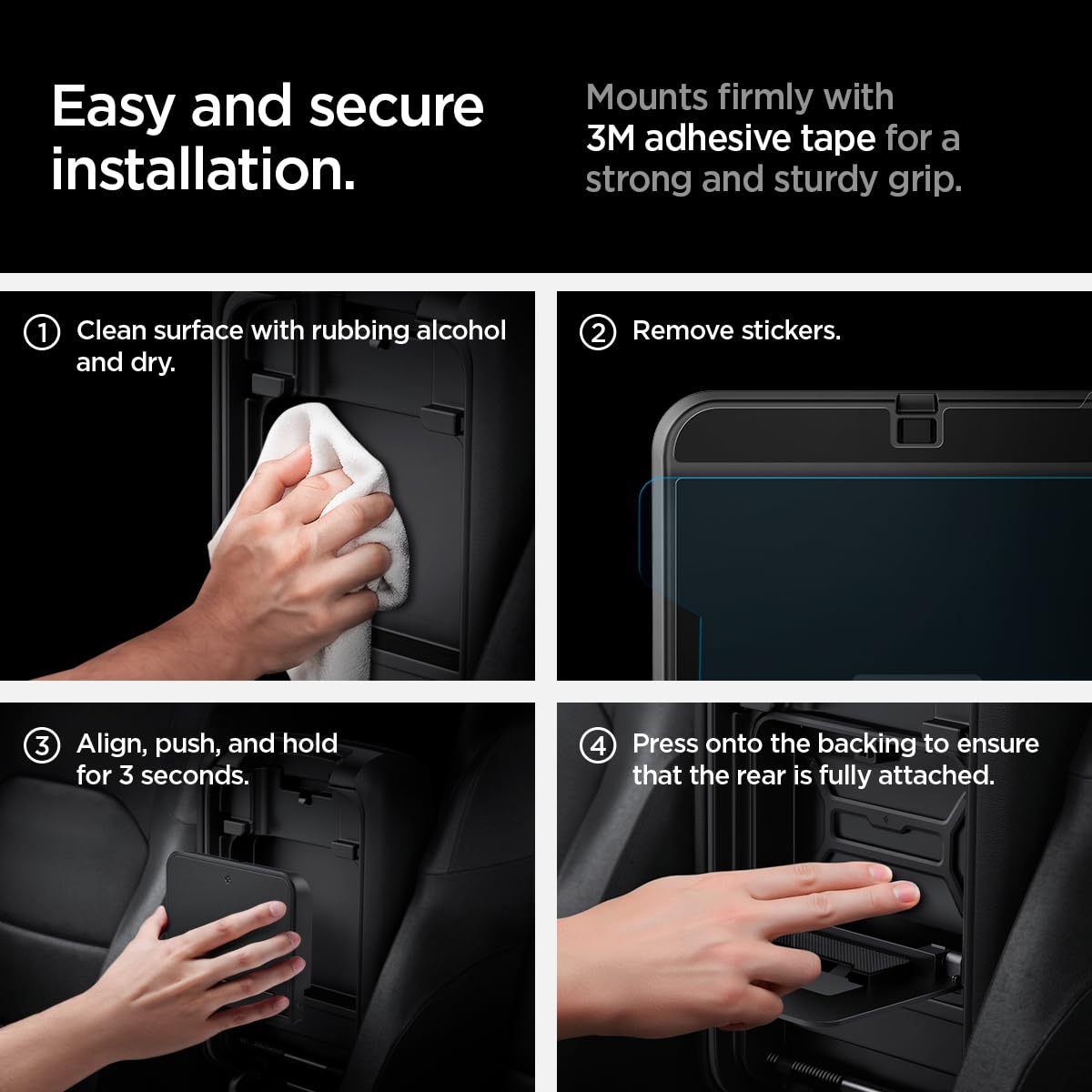 Easy and secure installation.

Mounts firmly with 3M adhesive tape for a strong and sturdy grip.

① Clean surface with rubbing alcohol and dry.

② Remove stickers.

③ Align, push, and hold for 3 seconds.

④ Press onto the backing to ensure that the rear is fully attached.