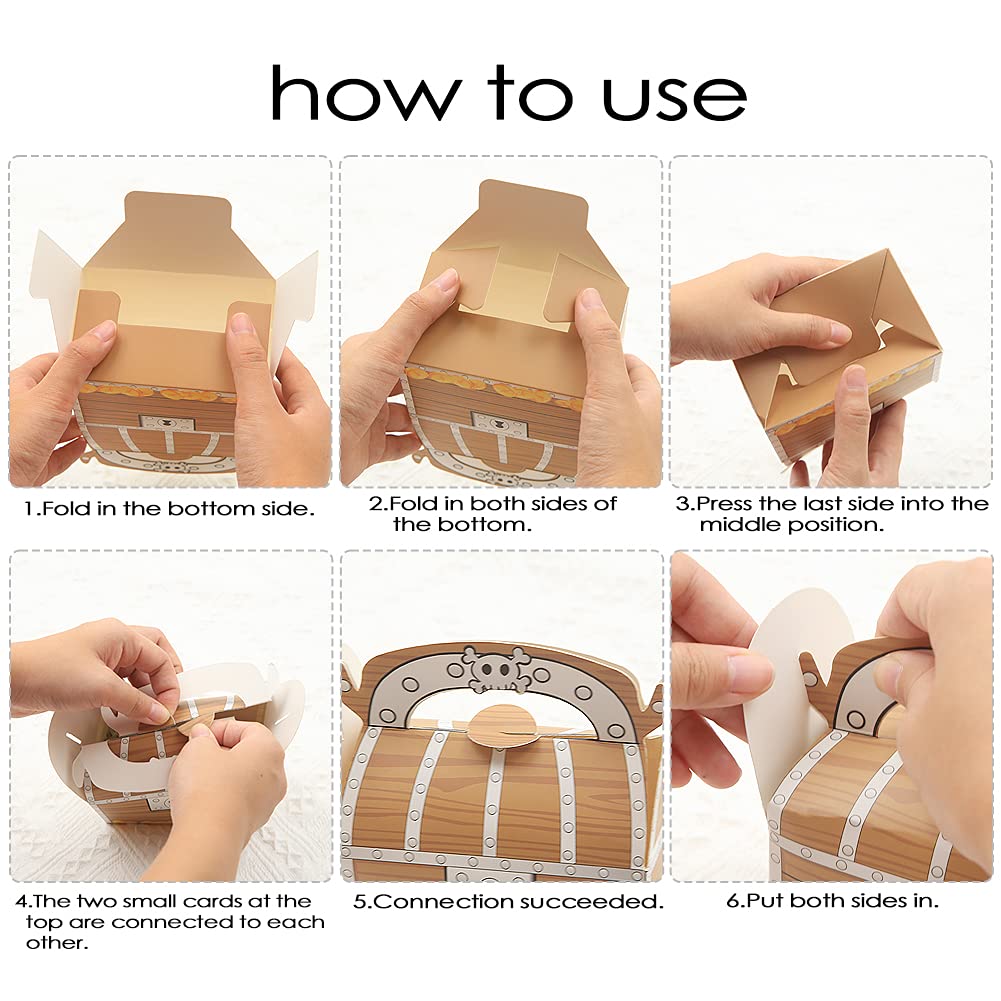 how to use

1.Fold in the bottom side.

2.Fold in both sides of the bottom.

3.Press the last side into the middle position.

4.The two small cards at the top are connected to each other.

5.Connection succeeded.

6.Put both sides in.