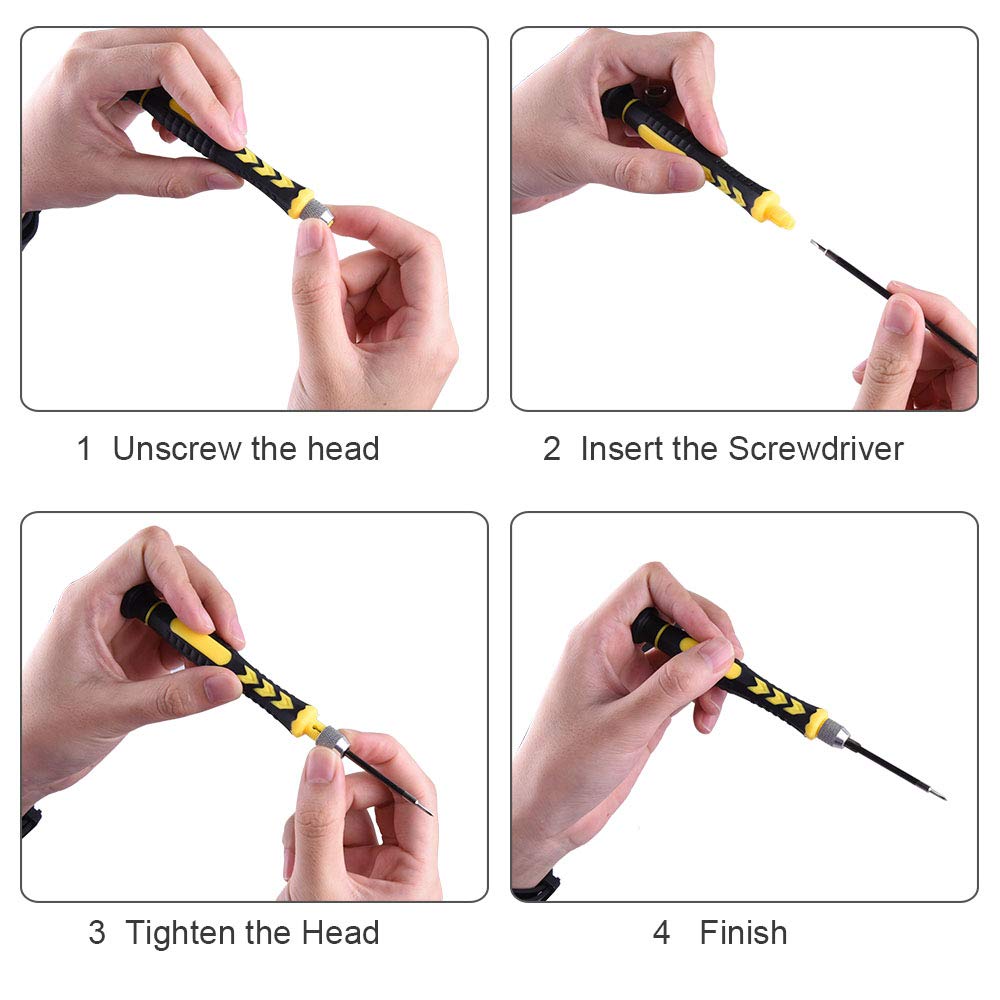 1 Unscrew the head

2 Insert the Screwdriver

3 Tighten the Head

4 Finish