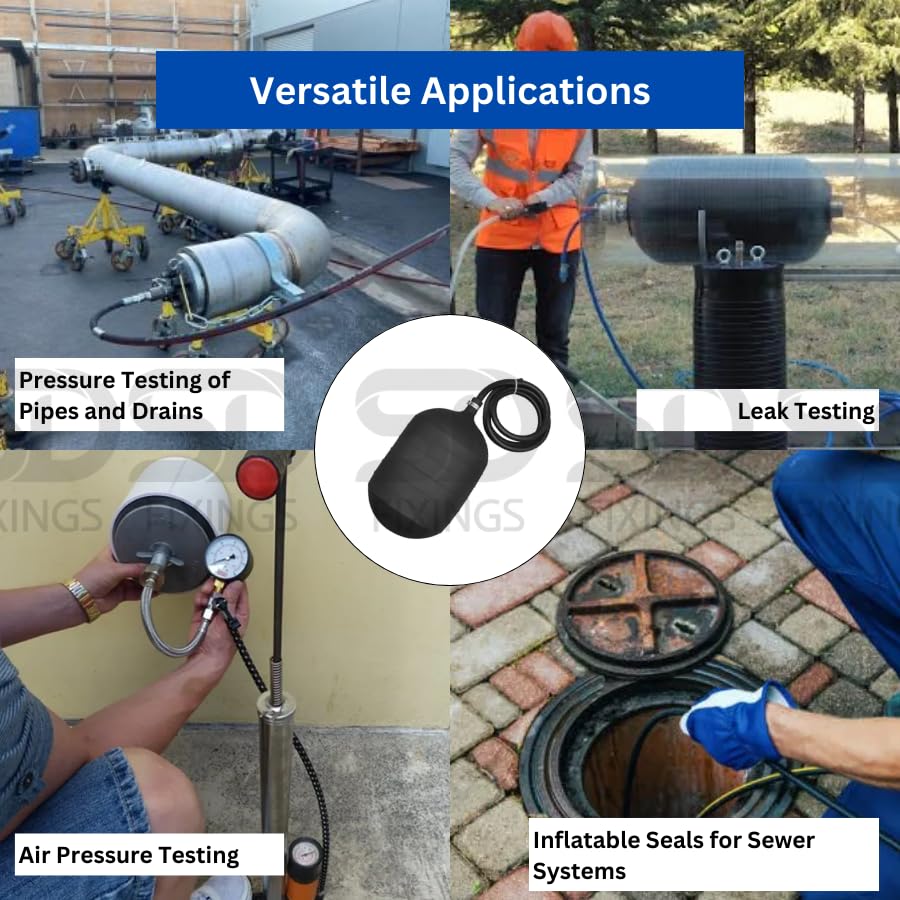 Versatile Applications

Pressure Testing of Pipes and Drains

Leak Testing

FIXINGS

Air Pressure Testing

Inflatable Seals for Sewer Systems