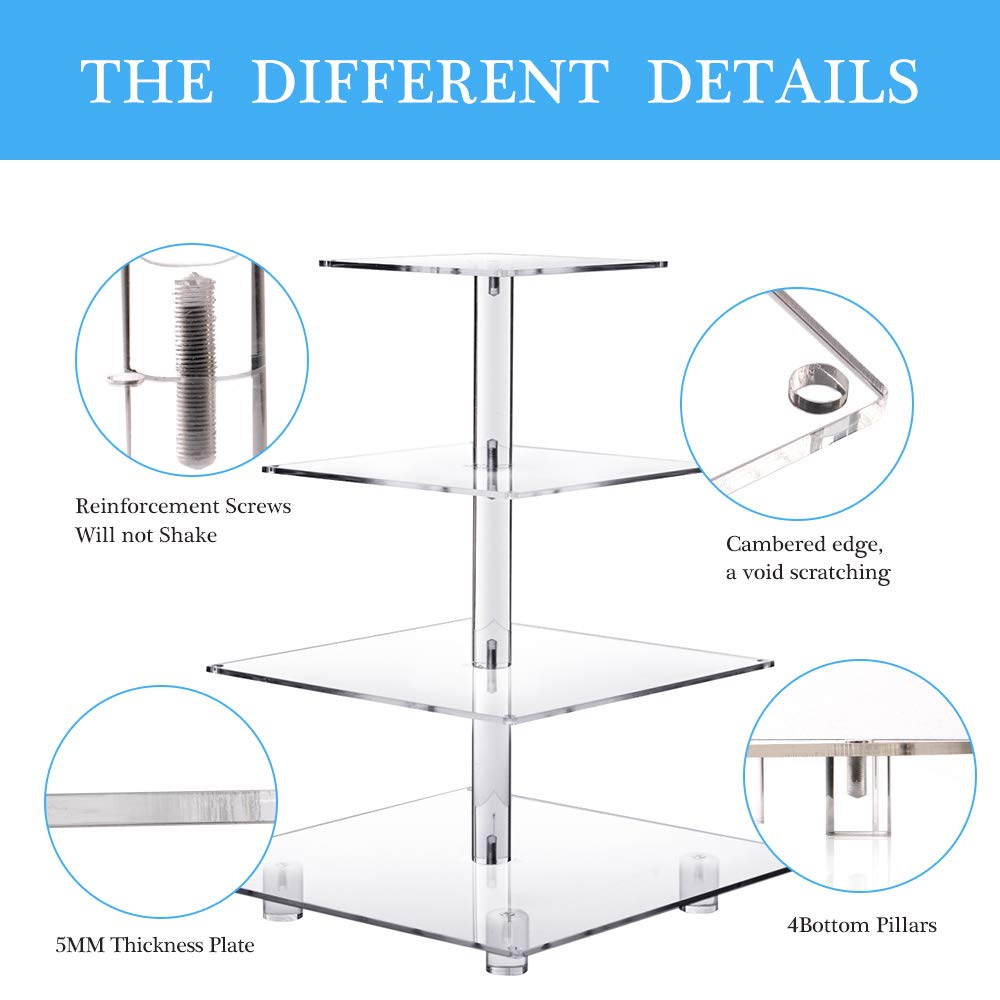 THE DIFFERENT DETAILS

Reinforcement Screws
Will not Shake

Cambered edge,
a void scratching

5MM Thickness Plate

4Bottom Pillars