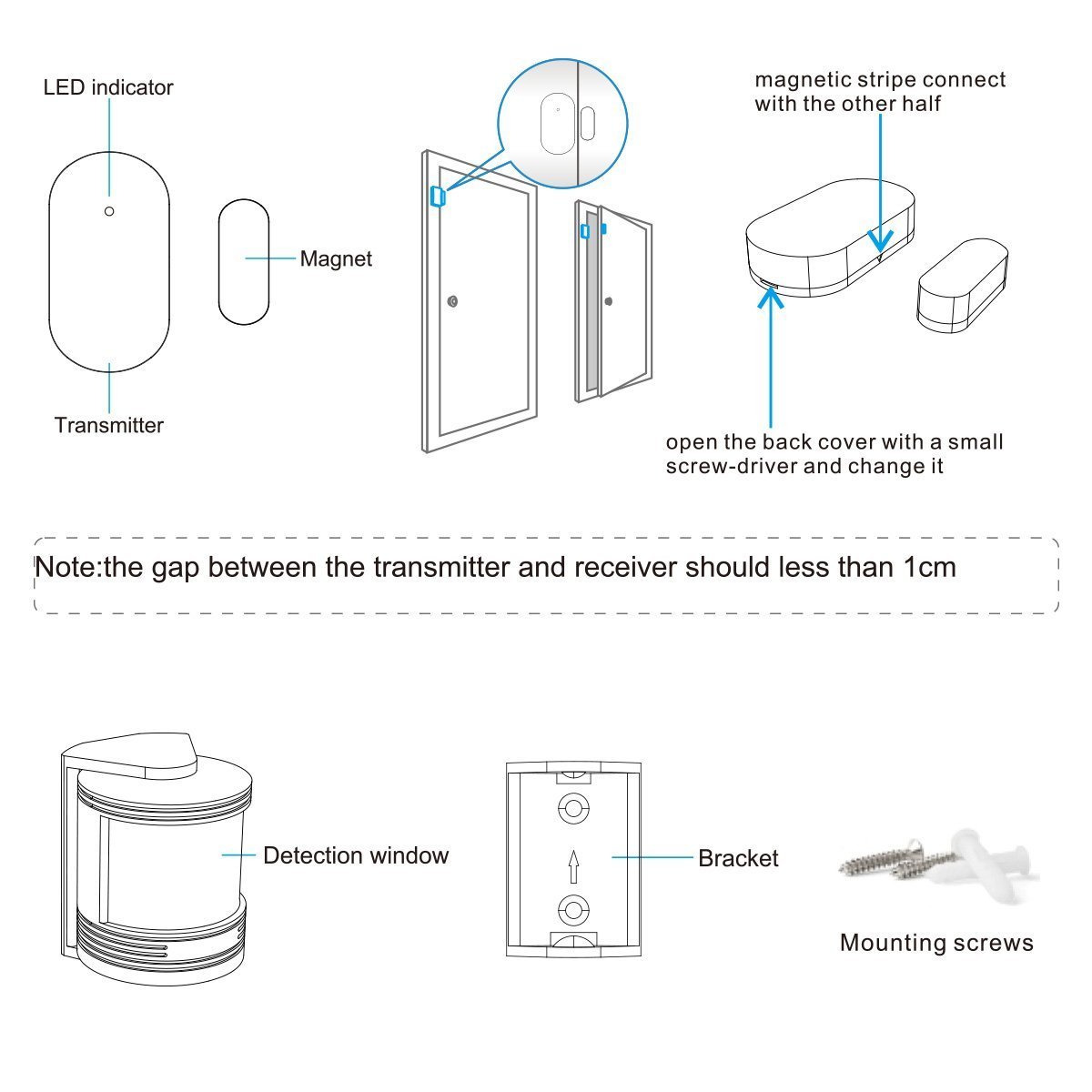 LED indicator

Magnet

Transmitter

magnetic stripe connect with the other half

open the back cover with a small screw-driver and change it

Note:the gap between the transmitter and receiver should less than 1cm

Detection window

Bracket

Mounting screws