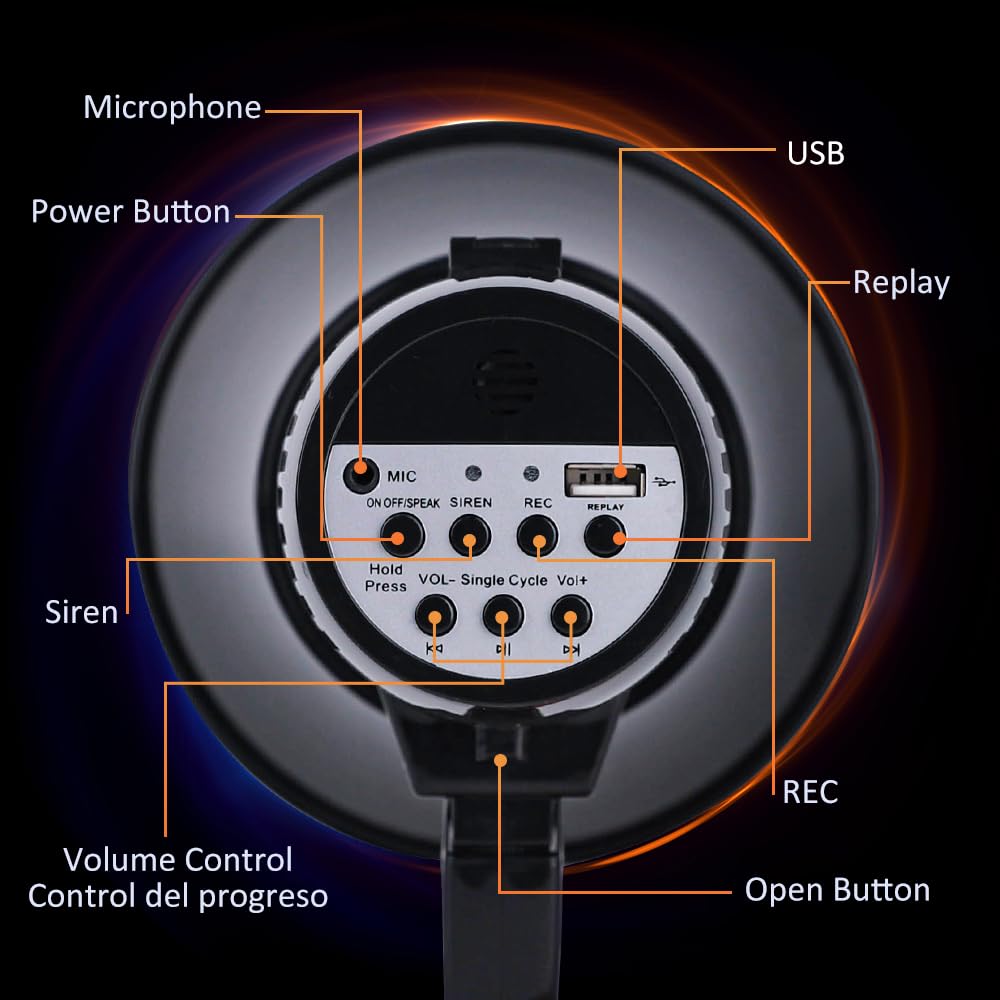 Microphone
Power Button
USB
Replay
MIC
ON OFF/SPEAK
SIREN
REC
REPLAY
Hold Press
VOL- Single Cycle Vol+
Siren
REC
Volume Control
Control del progreso
Open Button