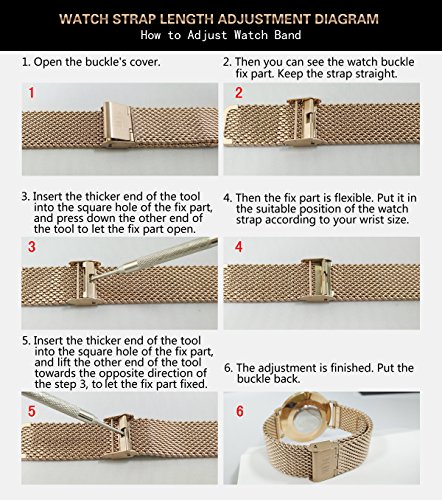 WATCH STRAP LENGTH ADJUSTMENT DIAGRAM
How to Adjust Watch Band

1. Open the buckle's cover.

1

2. Then you can see the watch buckle fix part. Keep the strap straight.

2

3. Insert the thicker end of the tool into the square hole of the fix part, and press down the other end of the tool to let the fix part open.

3

4. Then the fix part is flexible. Put it in the suitable position of the watch strap according to your wrist size.

4

5. Insert the thicker end of the tool into the square hole of the fix part, and lift the other end of the tool towards the opposite direction of the step 3, to let the fix part fixed.

5

6. The adjustment is finished. Put the buckle back.

6