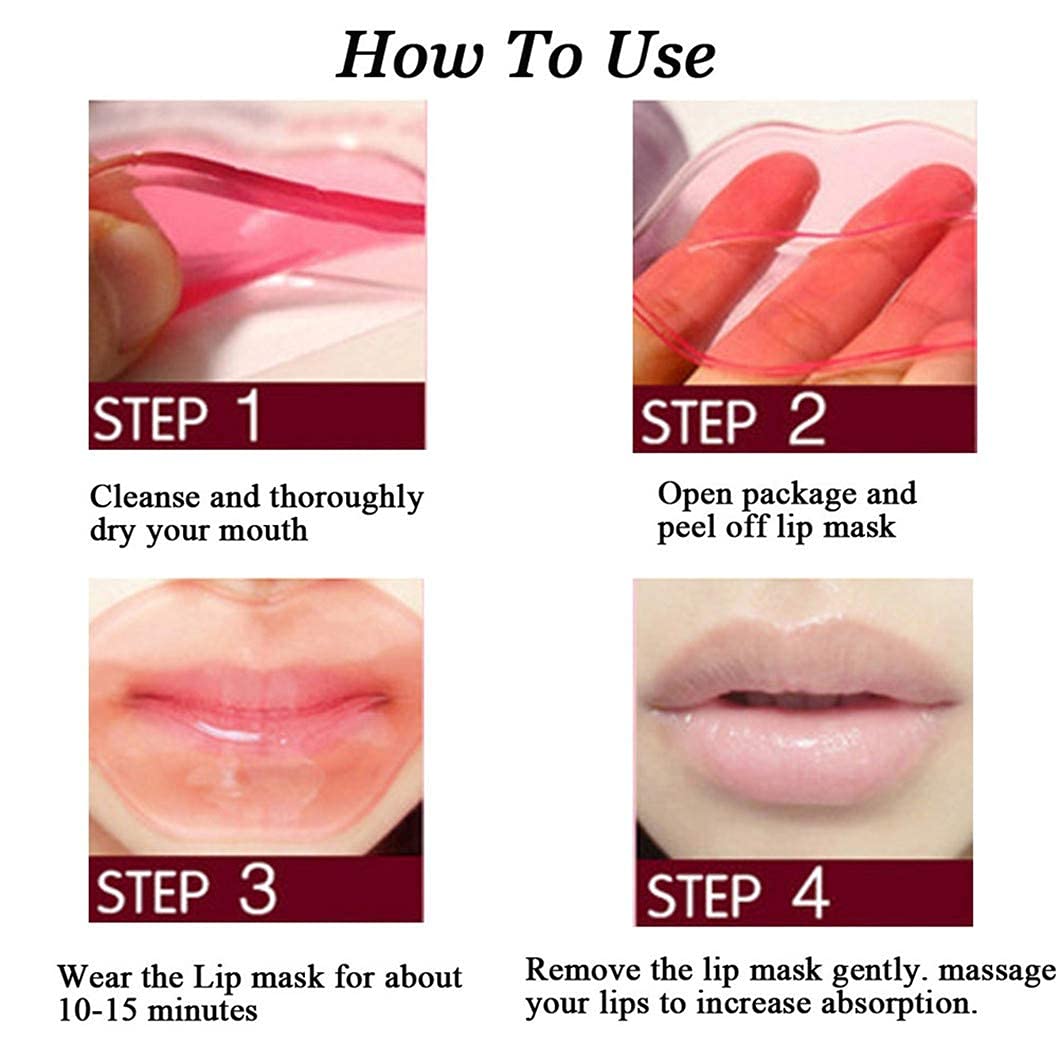 How To Use

STEP 1

Cleanse and thoroughly dry your mouth

STEP 2

Open package and peel off lip mask

STEP 3

Wear the Lip mask for about 10-15 minutes

STEP 4

Remove the lip mask gently. massage your lips to increase absorption.