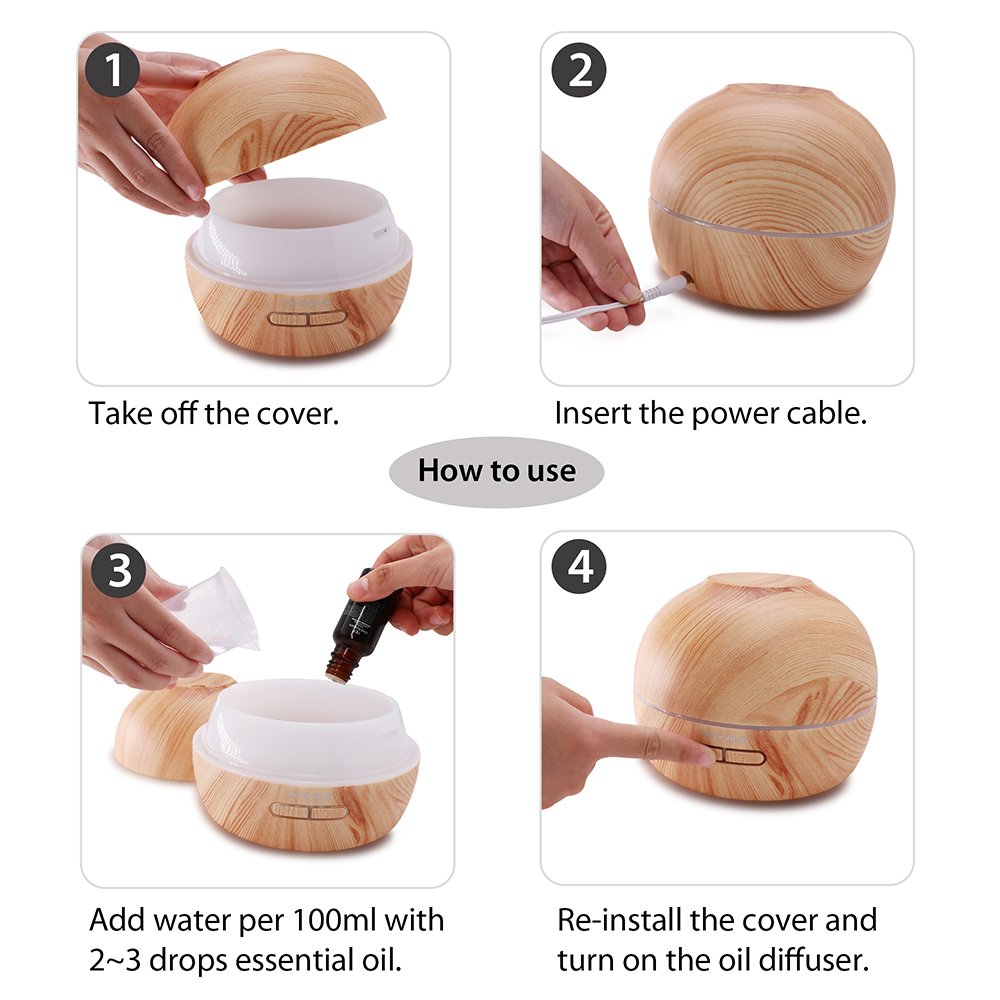 1

Take off the cover.

2

Insert the power cable.

How to use

3

Add water per 100ml with 2~3 drops essential oil.

4

Re-install the cover and turn on the oil diffuser.