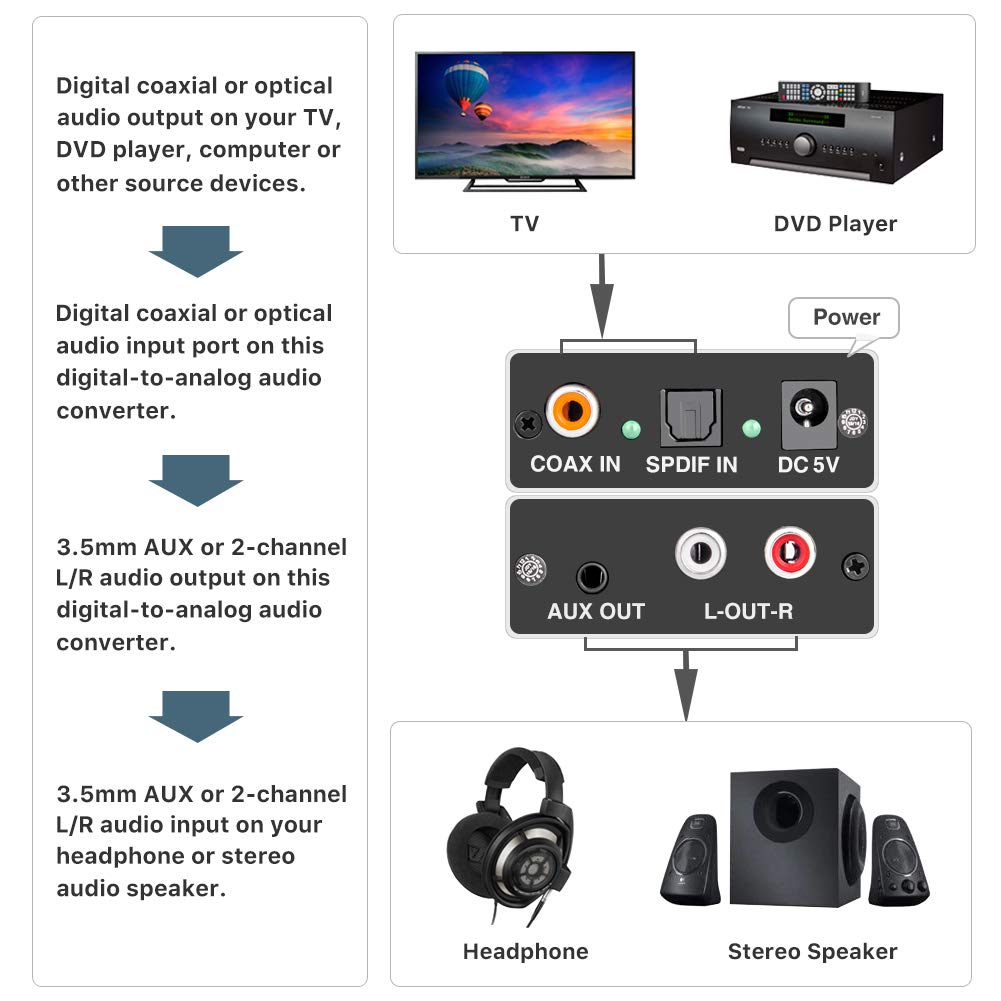 Digital coaxial or optical audio output on your TV, DVD player, computer or other source devices.

Digital coaxial or optical audio input port on this digital-to-analog audio converter.

3.5mm AUX or 2-channel L/R audio output on this digital-to-analog audio converter.

3.5mm AUX or 2-channel L/R audio input on your headphone or stereo audio speaker.

TV

DVD Player

Power

COAX IN

SPDIF IN

DC 5V

AUX OUT

L-OUT-R

Headphone

Stereo Speaker