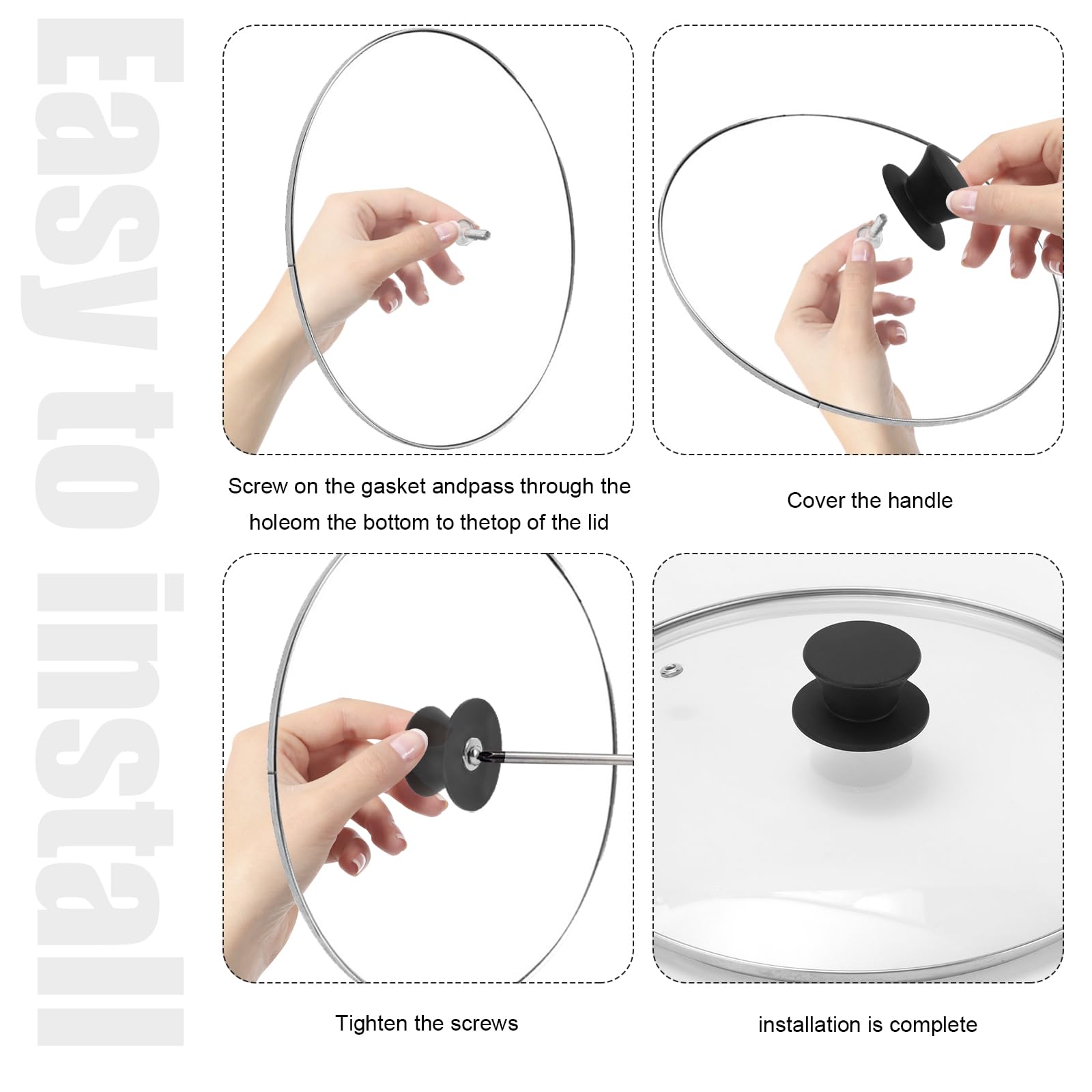 Easy to install

Screw on the gasket andpass through the holeom the bottom to thetop of the lid

Cover the handle

Tighten the screws

installation is complete