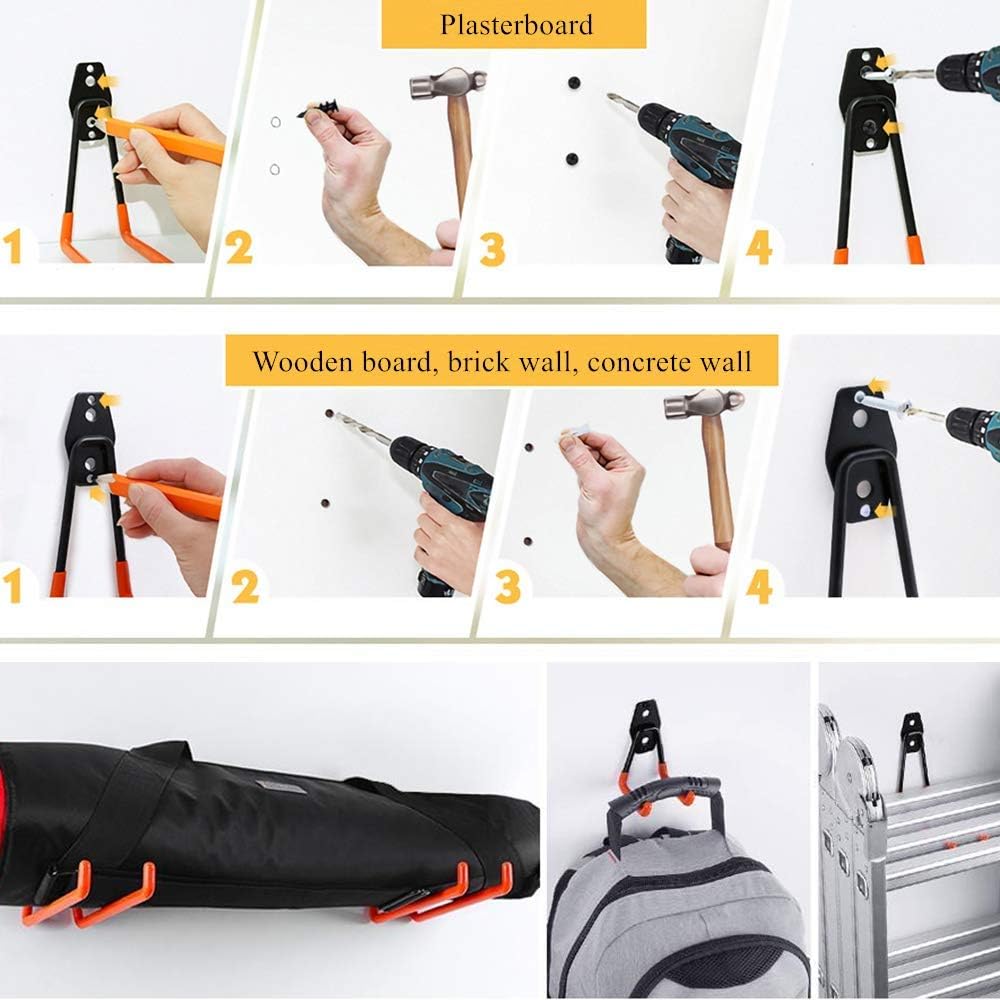 Plasterboard

1
2
3
4

Wooden board, brick wall, concrete wall

1
2
3
4