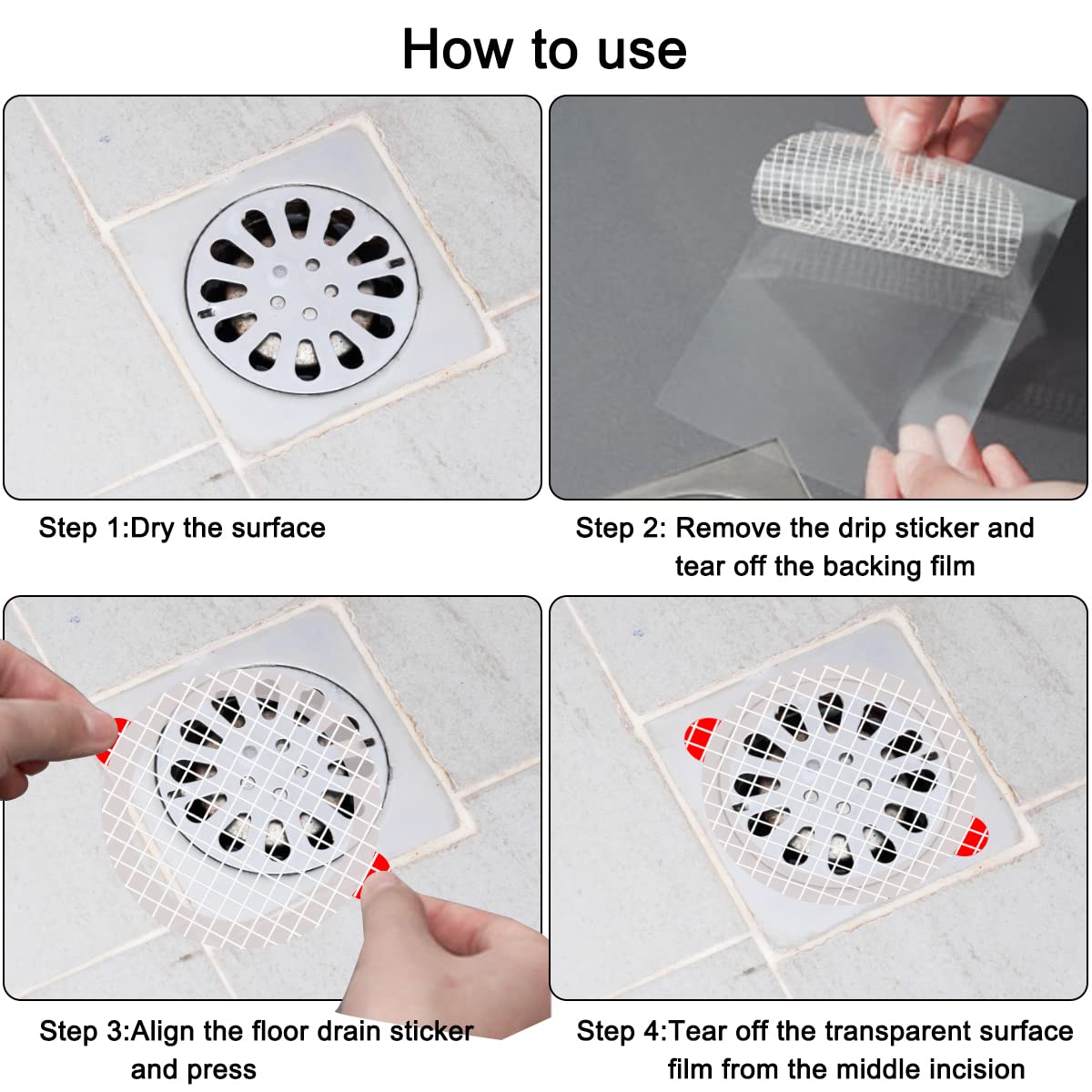 How to use

Step 1:Dry the surface

Step 2: Remove the drip sticker and tear off the backing film

Step 3:Align the floor drain sticker and press

Step 4:Tear off the transparent surface film from the middle incision