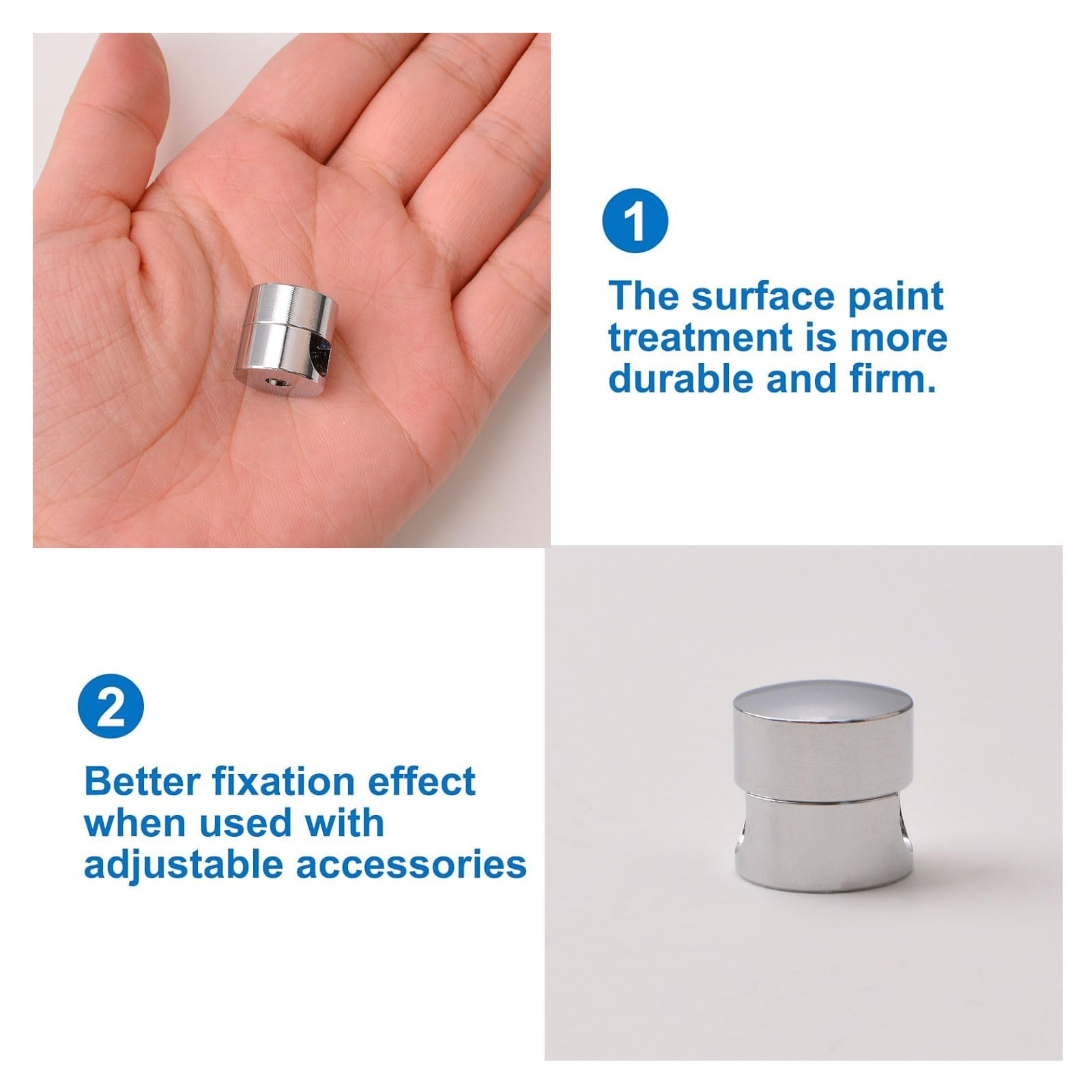 1

The surface paint treatment is more durable and firm.

2

Better fixation effect when used with adjustable accessories