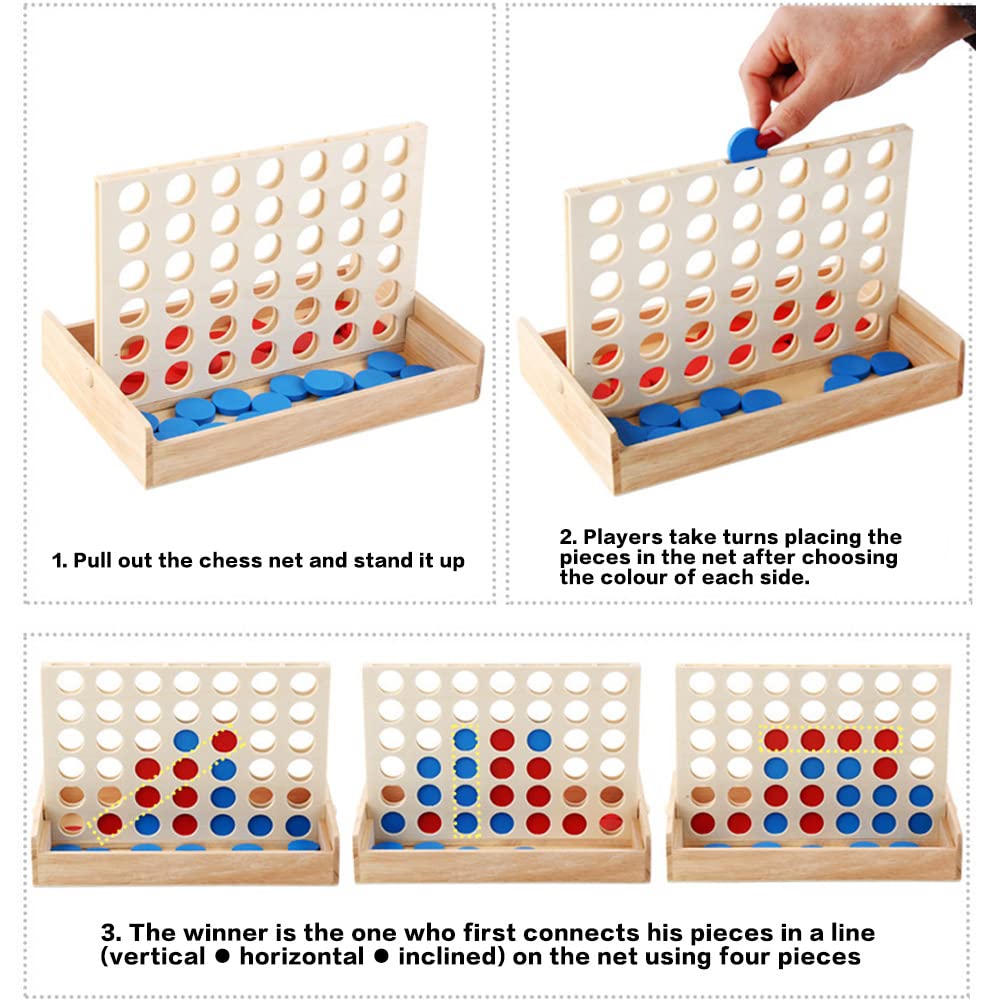 1. Pull out the chess net and stand it up

2. Players take turns placing the pieces in the net after choosing the colour of each side.

3. The winner is the one who first connects his pieces in a line (vertical ● horizontal ● inclined) on the net using four pieces