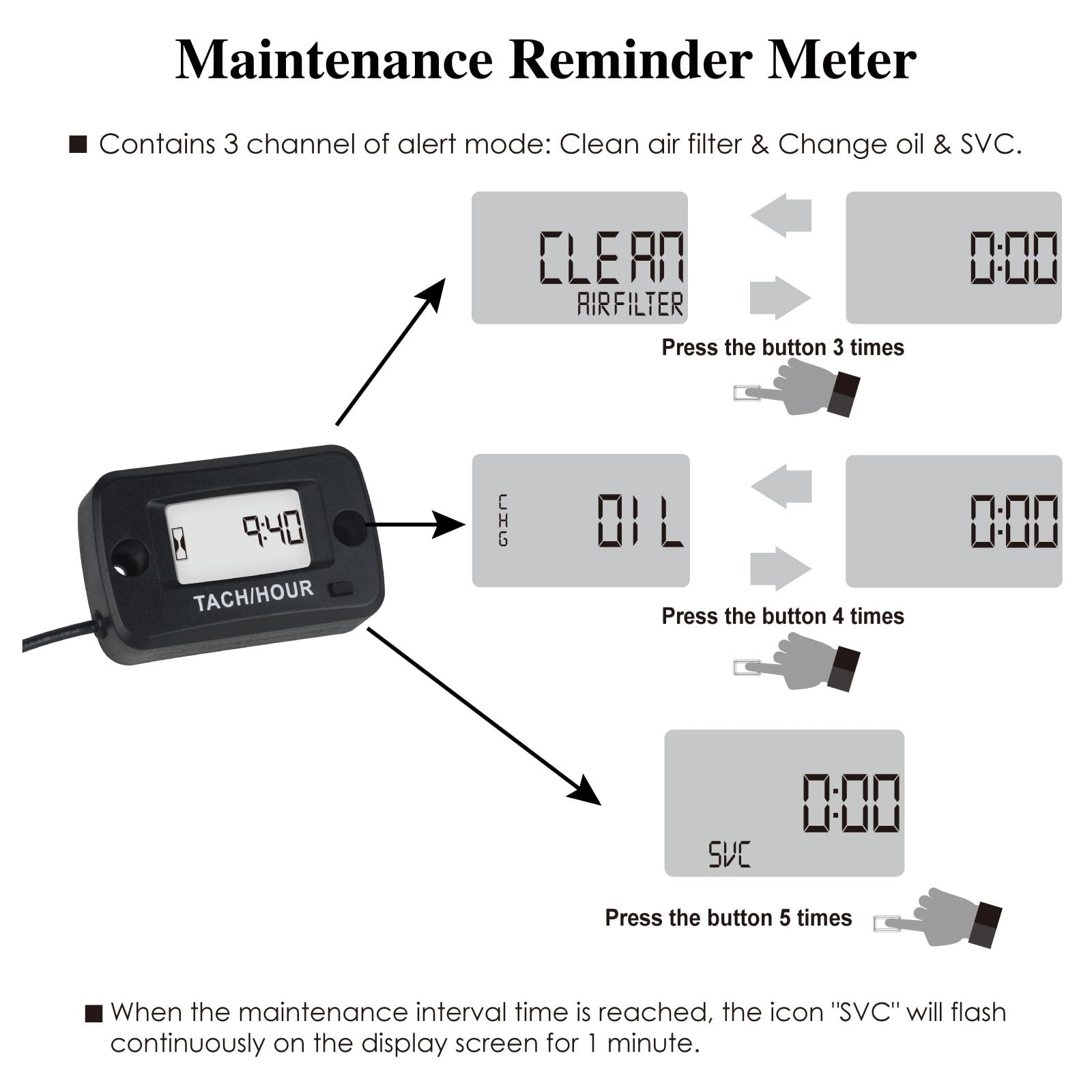 Maintenance Reminder Meter

■ Contains 3 channel of alert mode: Clean air filter & Change oil & SVC.

9:40

TACH/HOUR

CLEAN
AIRFILTER

0:00

Press the button 3 times

CHG OIL

0:00

Press the button 4 times

0:00
SVC

Press the button 5 times

■ When the maintenance interval time is reached, the icon "SVC" will flash continuously on the display screen for 1 minute.