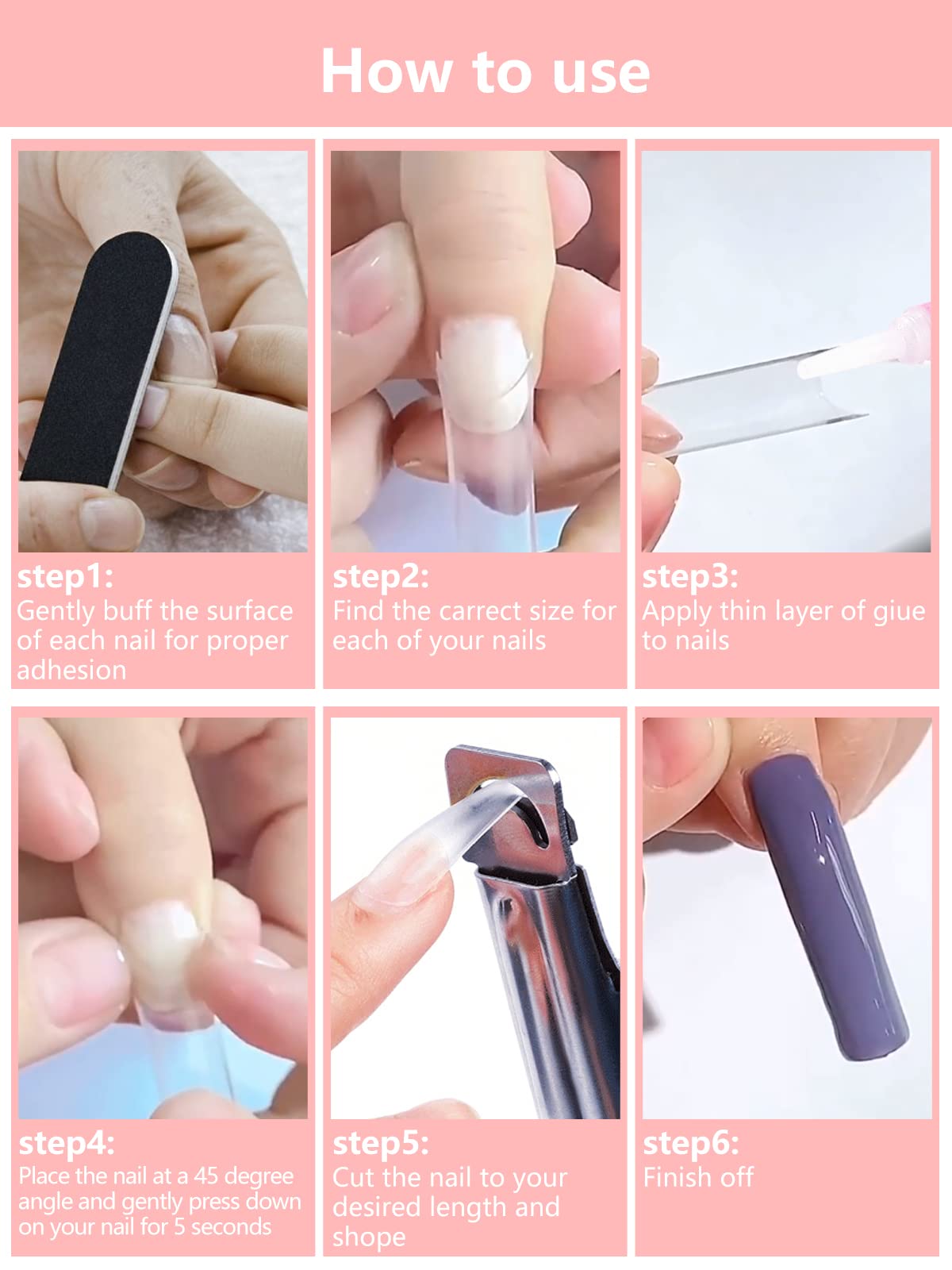 How to use

step1:
Gently buff the surface of each nail for proper adhesion

step2:
Find the carrect size for each of your nails

step3:
Apply thin layer of giue to nails

step4:
Place the nail at a 45 degree angle and gently press down on your nail for 5 seconds

step5:
Cut the nail to your desired length and shope

step6:
Finish off