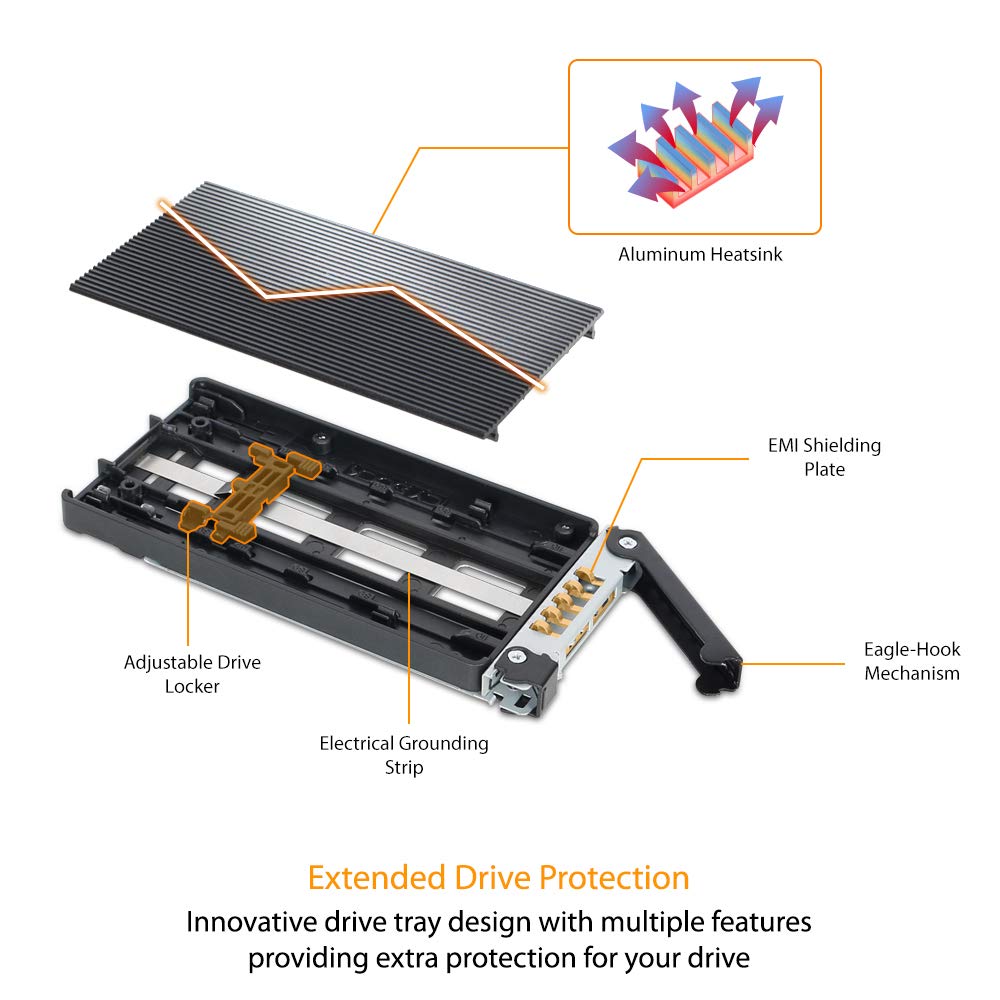 Aluminum Heatsink

EMI Shielding Plate

Adjustable Drive Locker

Eagle-Hook Mechanism

Electrical Grounding Strip

Extended Drive Protection

Innovative drive tray design with multiple features providing extra protection for your drive