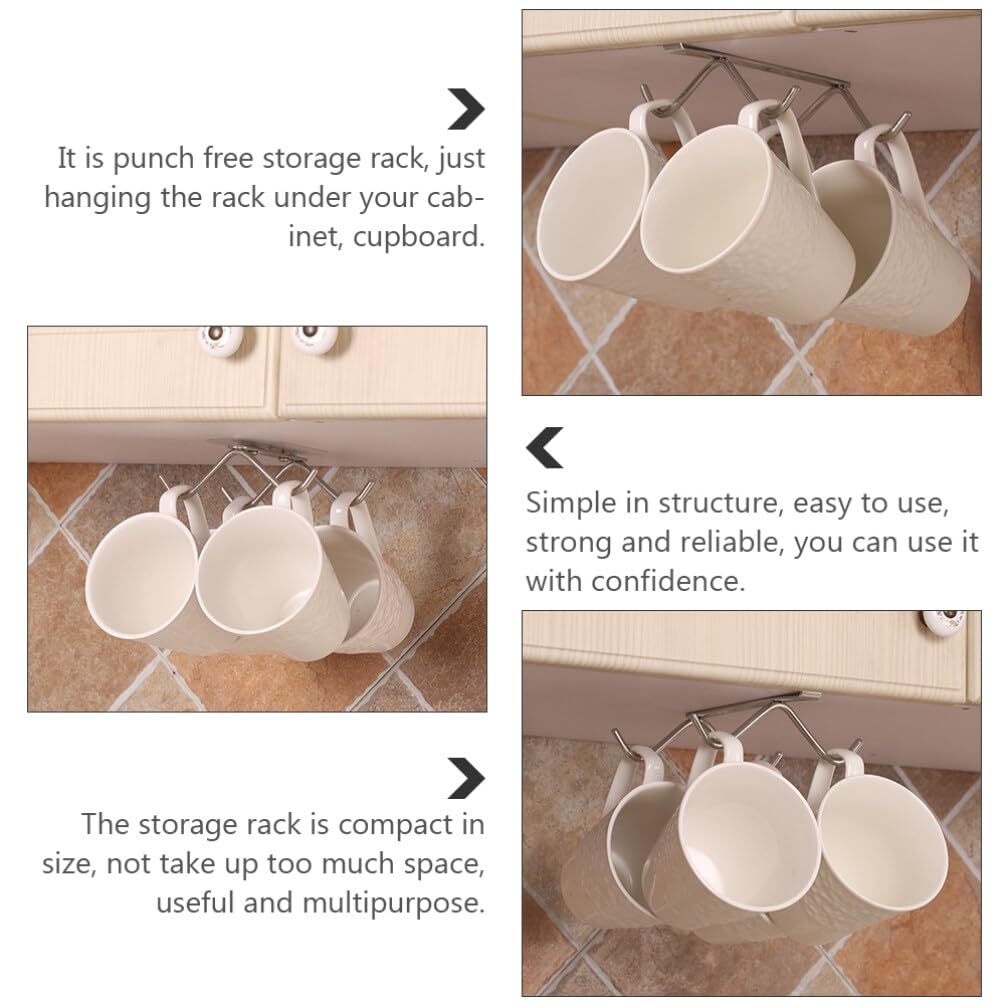 It is punch free storage rack, just hanging the rack under your cabinet, cupboard.

Simple in structure, easy to use, strong and reliable, you can use it with confidence.

The storage rack is compact in size, not take up too much space, useful and multipurpose.