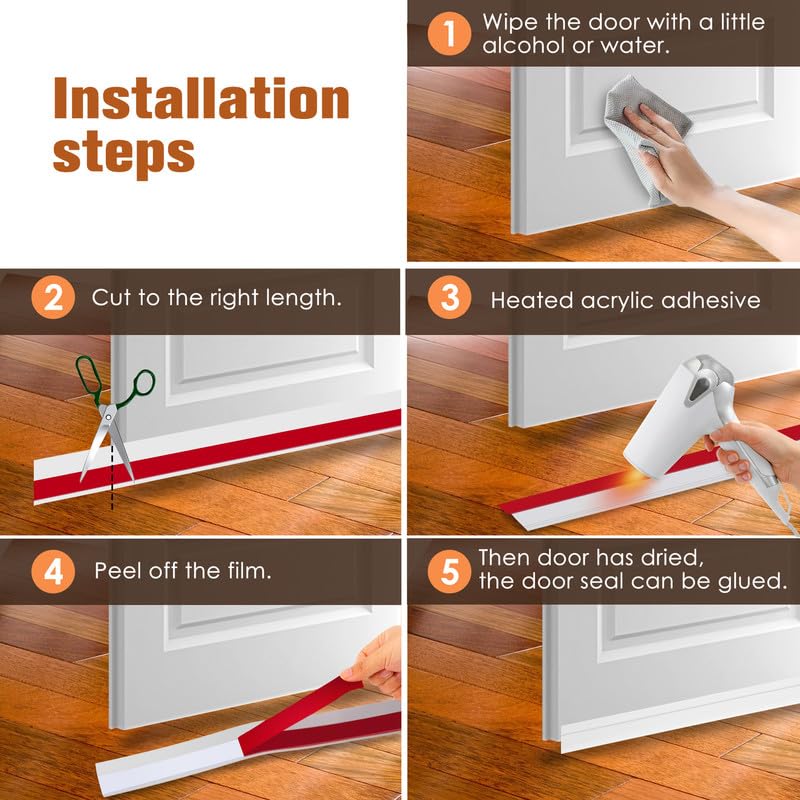 Installation steps

1 Wipe the door with a little alcohol or water.

2 Cut to the right length.

3 Heated acrylic adhesive

4 Peel off the film.

5 Then door has dried, the door seal can be glued.