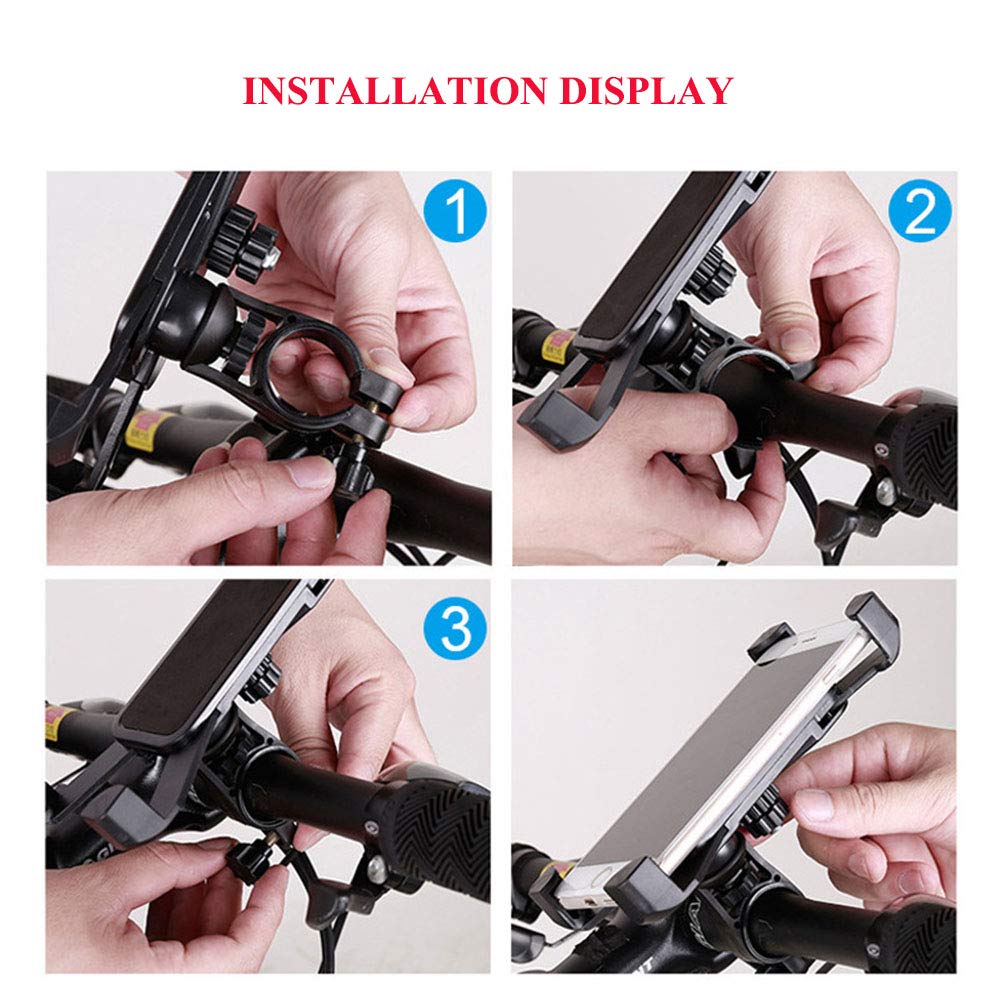 INSTALLATION DISPLAY

1

2

3