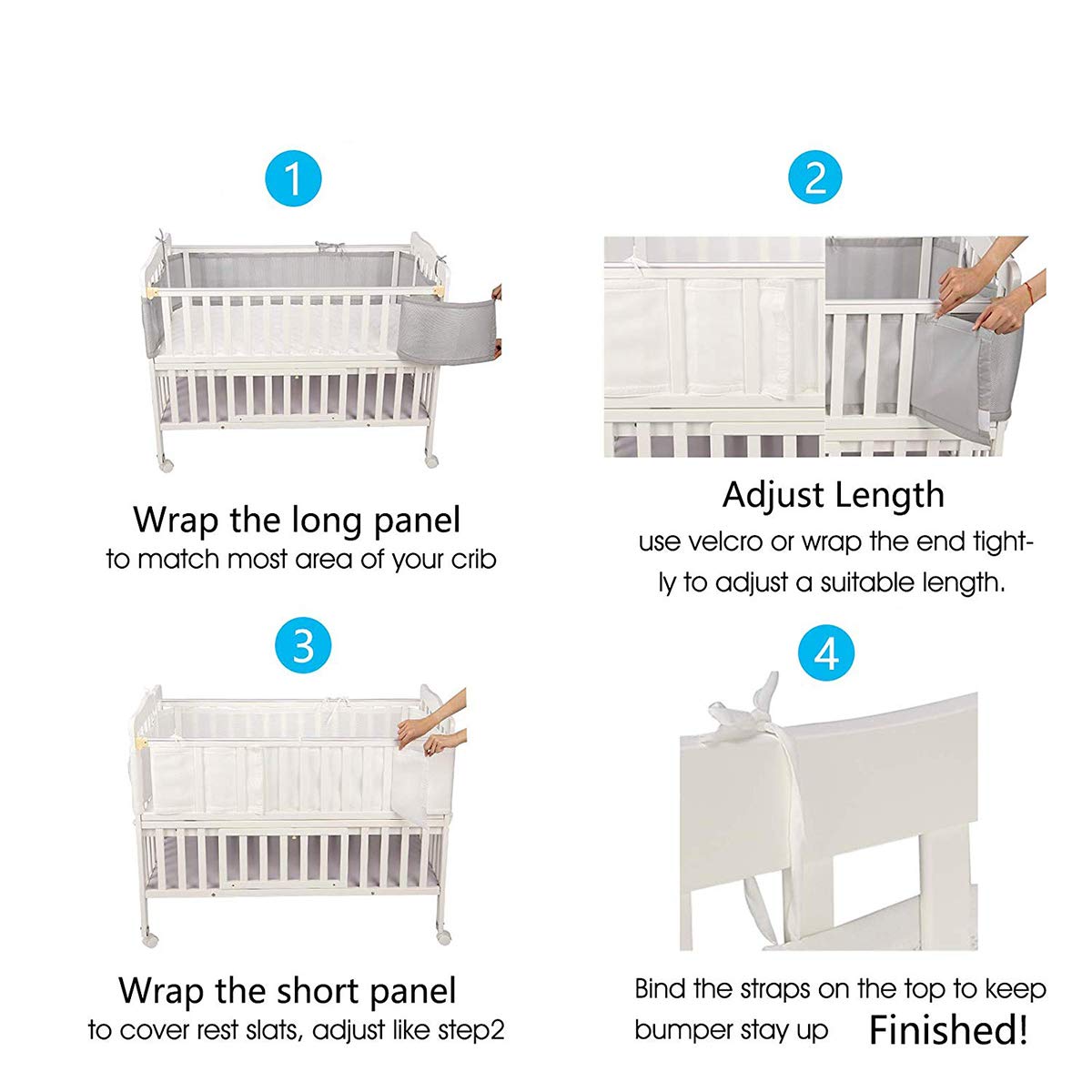 1

Wrap the long panel
to match most area of your crib

2

Adjust Length
use velcro or wrap the end tightly to adjust a suitable length.

3

Wrap the short panel
to cover rest slats, adjust like step2

4

Bind the straps on the top to keep bumper stay up Finished!