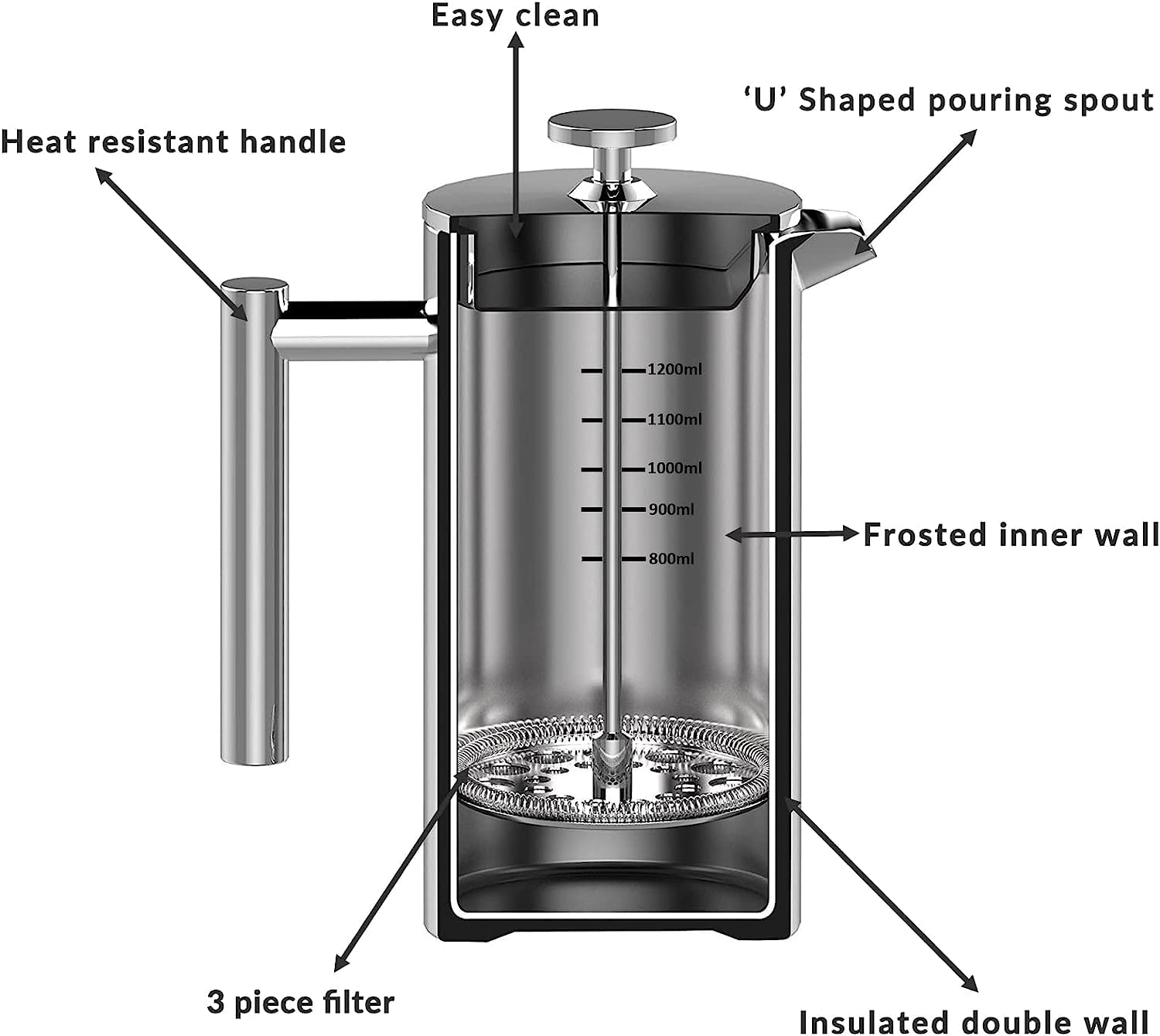 Easy clean

'U' Shaped pouring spout

Heat resistant handle

1200ml
1100ml
1000ml
900ml
800ml

Frosted inner wall

3 piece filter

Insulated double wall