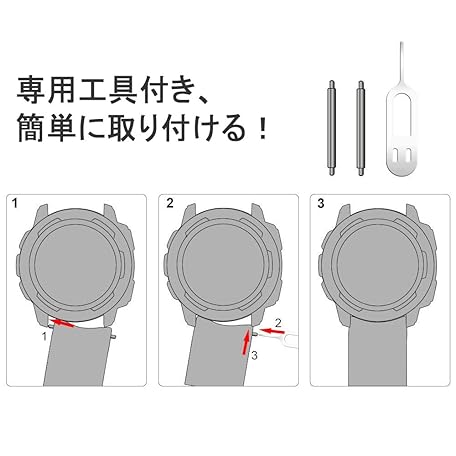 専用工具付き、
簡単に取り付ける！

1

1

2

2

3

3