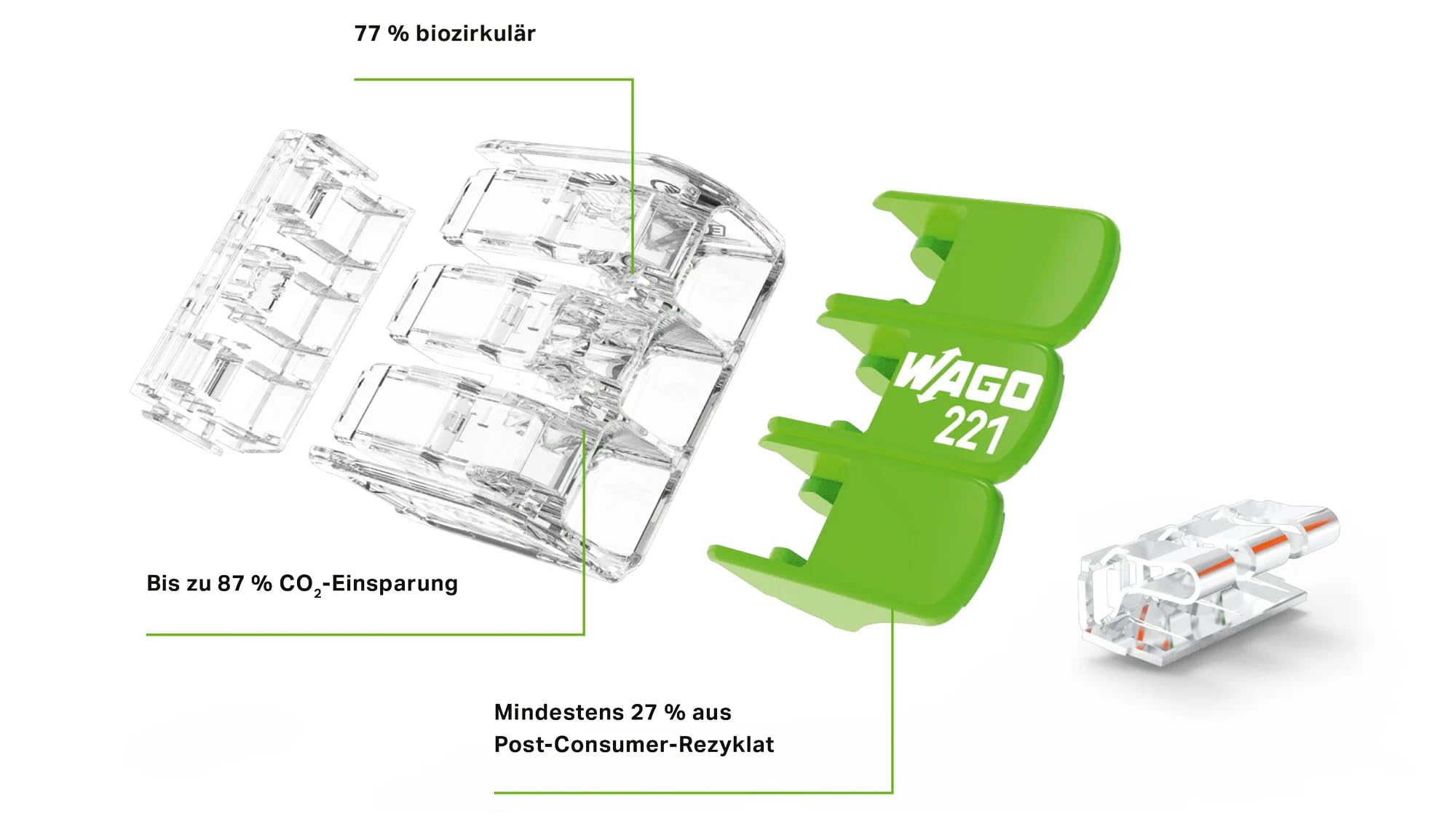 77 % biozirkulär

WAGO
221

Bis zu 87 % $CO_2$-Einsparung

Mindestens 27 % aus Post-Consumer-Rezyklat