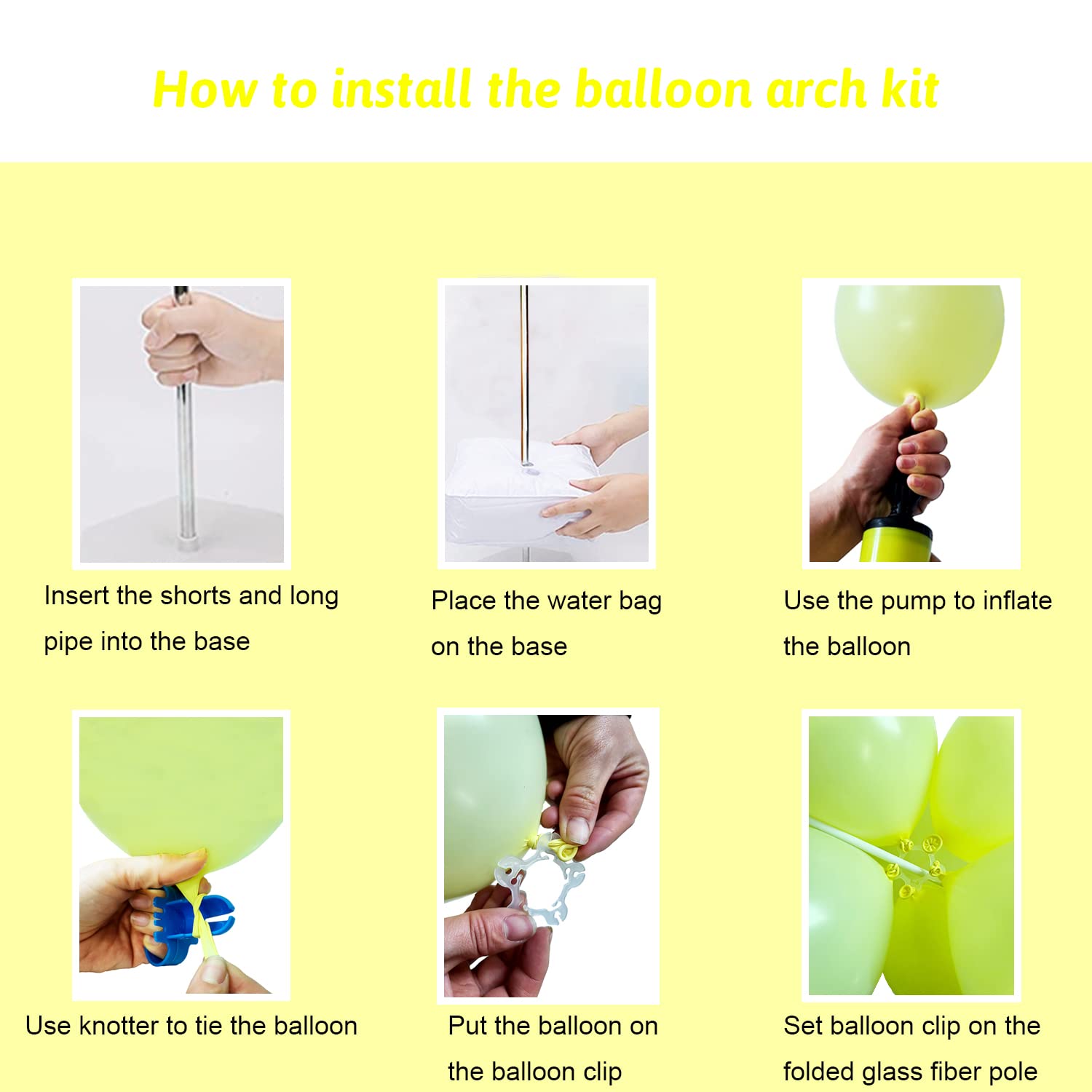 How to install the balloon arch kit

Insert the shorts and long pipe into the base

Place the water bag on the base

Use the pump to inflate the balloon

Use knotter to tie the balloon

Put the balloon on the balloon clip

Set balloon clip on the folded glass fiber pole