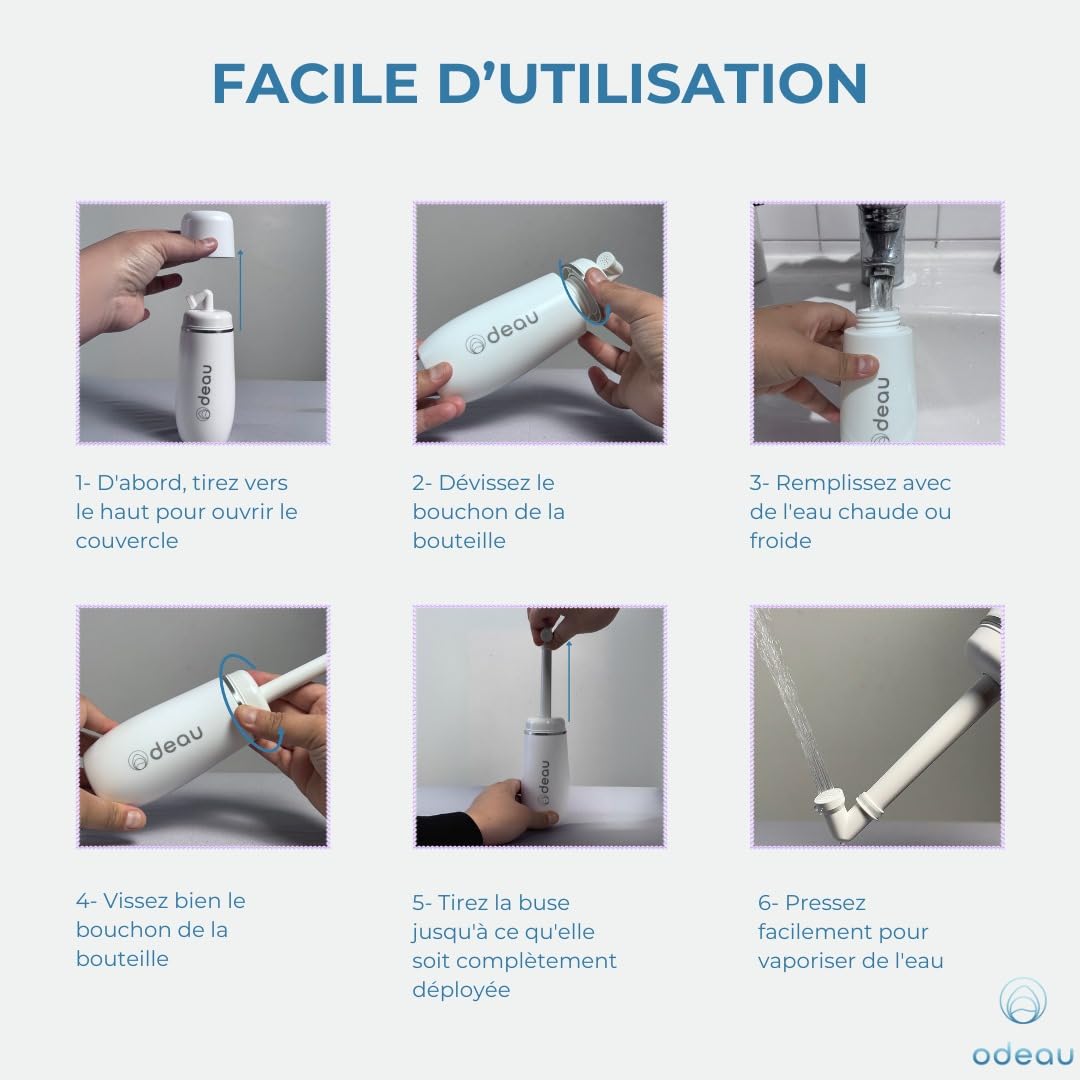 FACILE D'UTILISATION

odeau

1- D'abord, tirez vers le haut pour ouvrir le couvercle

odeau

2- Dévissez le bouchon de la bouteille

odeau

3- Remplissez avec de l'eau chaude ou froide

odeau

4- Vissez bien le bouchon de la bouteille

odeau

5- Tirez la buse jusqu'à ce qu'elle soit complètement déployée

6- Pressez facilement pour vaporiser de l'eau

odeau