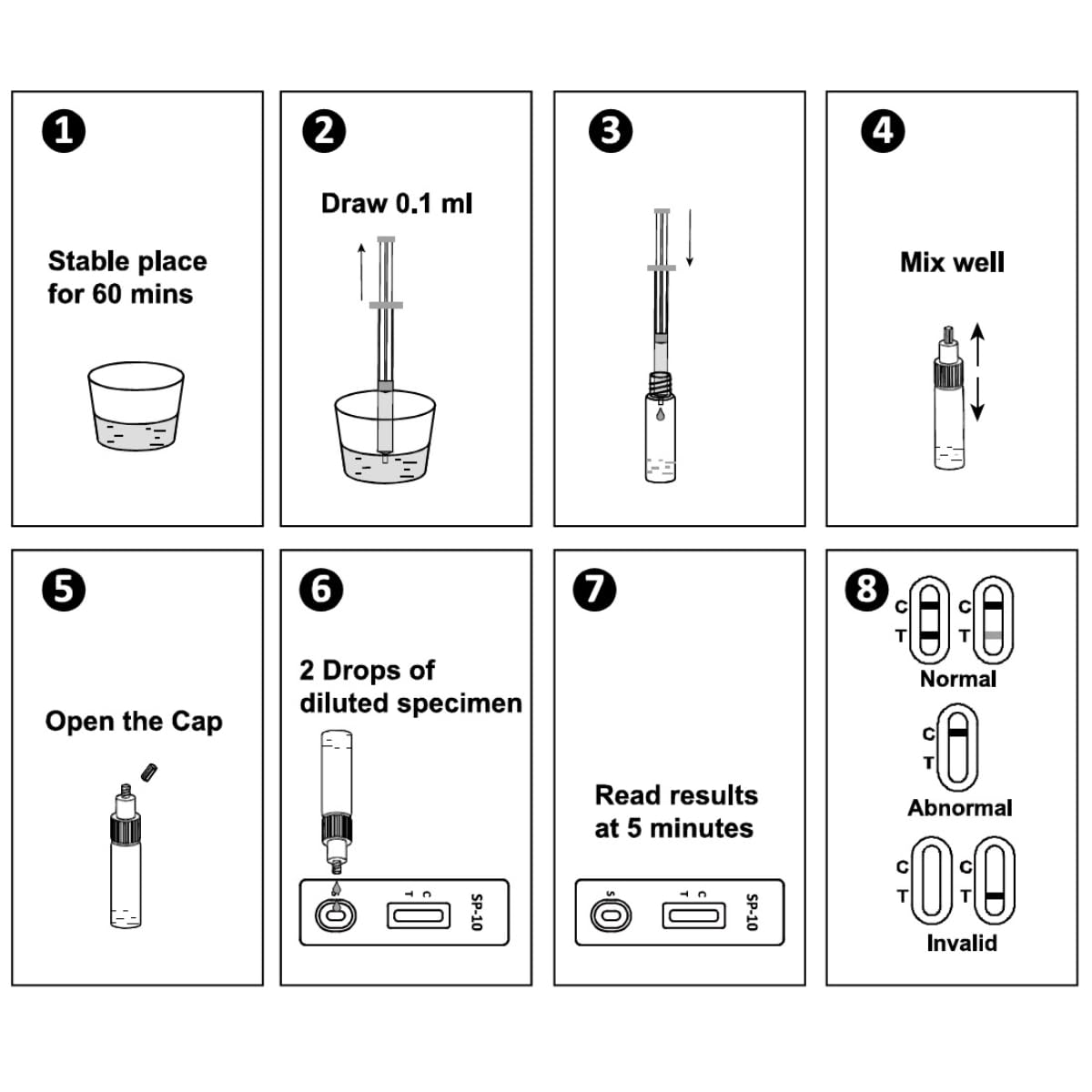 1

Stable place for 60 mins

2

Draw 0.1 ml

3

4

Mix well

5

Open the Cap

6

2 Drops of diluted specimen

S T C SP-10

7

Read results at 5 minutes

S T C SP-10

8

C T C T

Normal

C T

Abnormal

C T C T

Invalid