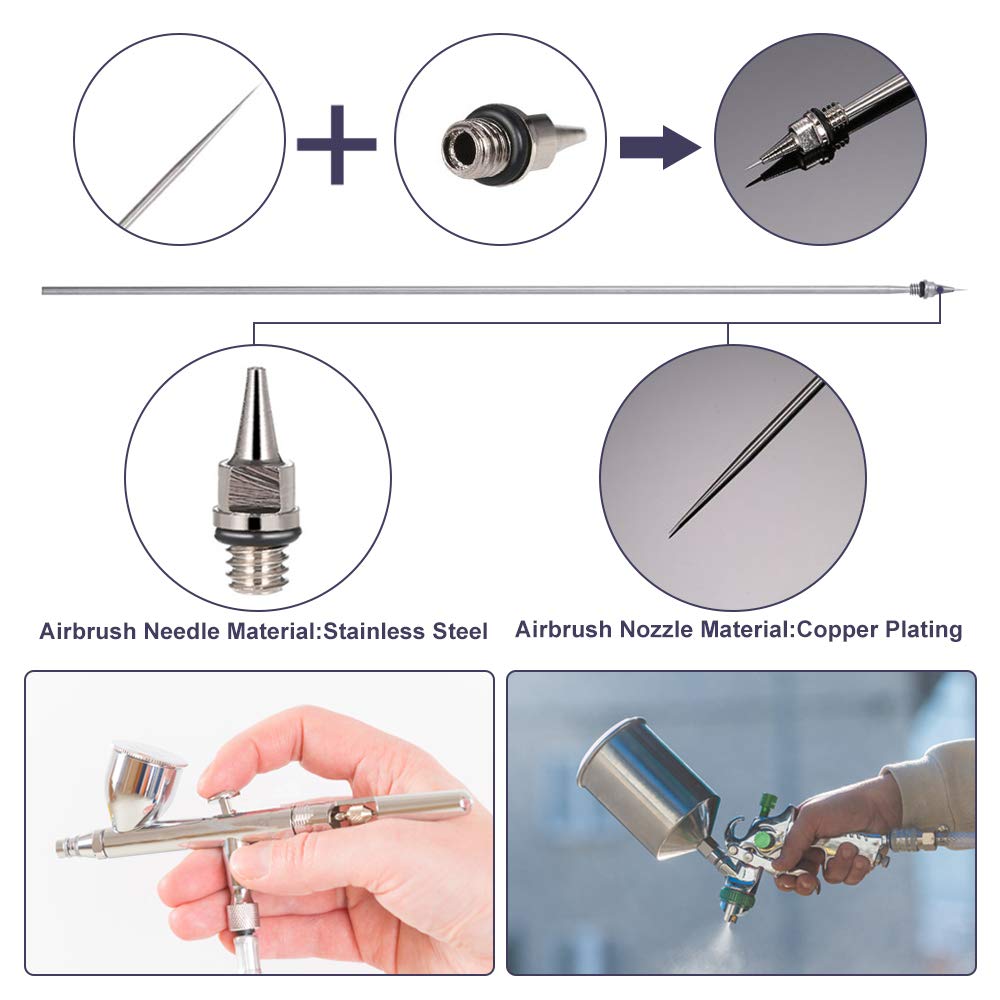 Airbrush Needle Material:Stainless Steel

Airbrush Nozzle Material:Copper Plating