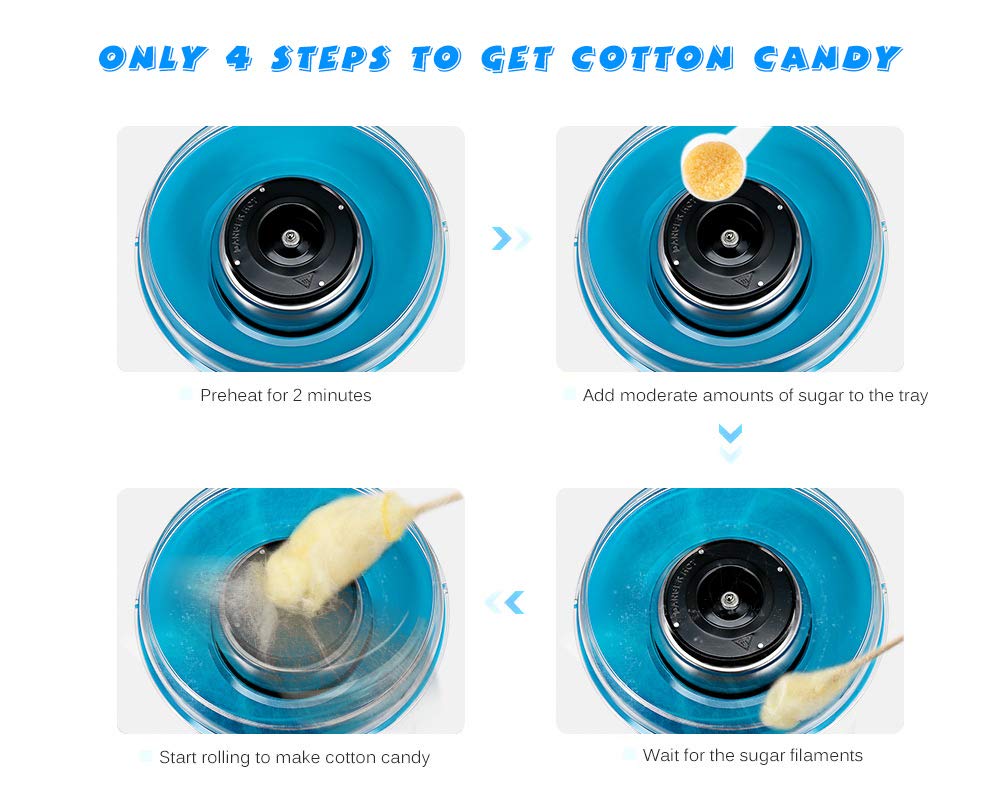 ONLY 4 STEPS TO GET COTTON CANDY

Preheat for 2 minutes

Add moderate amounts of sugar to the tray

Wait for the sugar filaments

Start rolling to make cotton candy