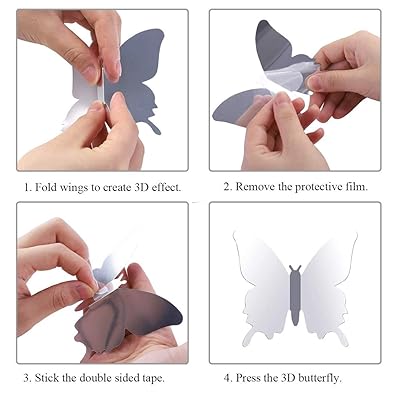 1. Fold wings to create 3D effect.

2. Remove the protective film.

3. Stick the double sided tape.

4. Press the 3D butterfly.