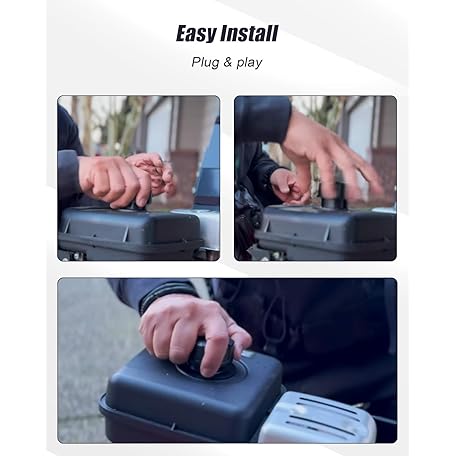 Easy Install

Plug & play