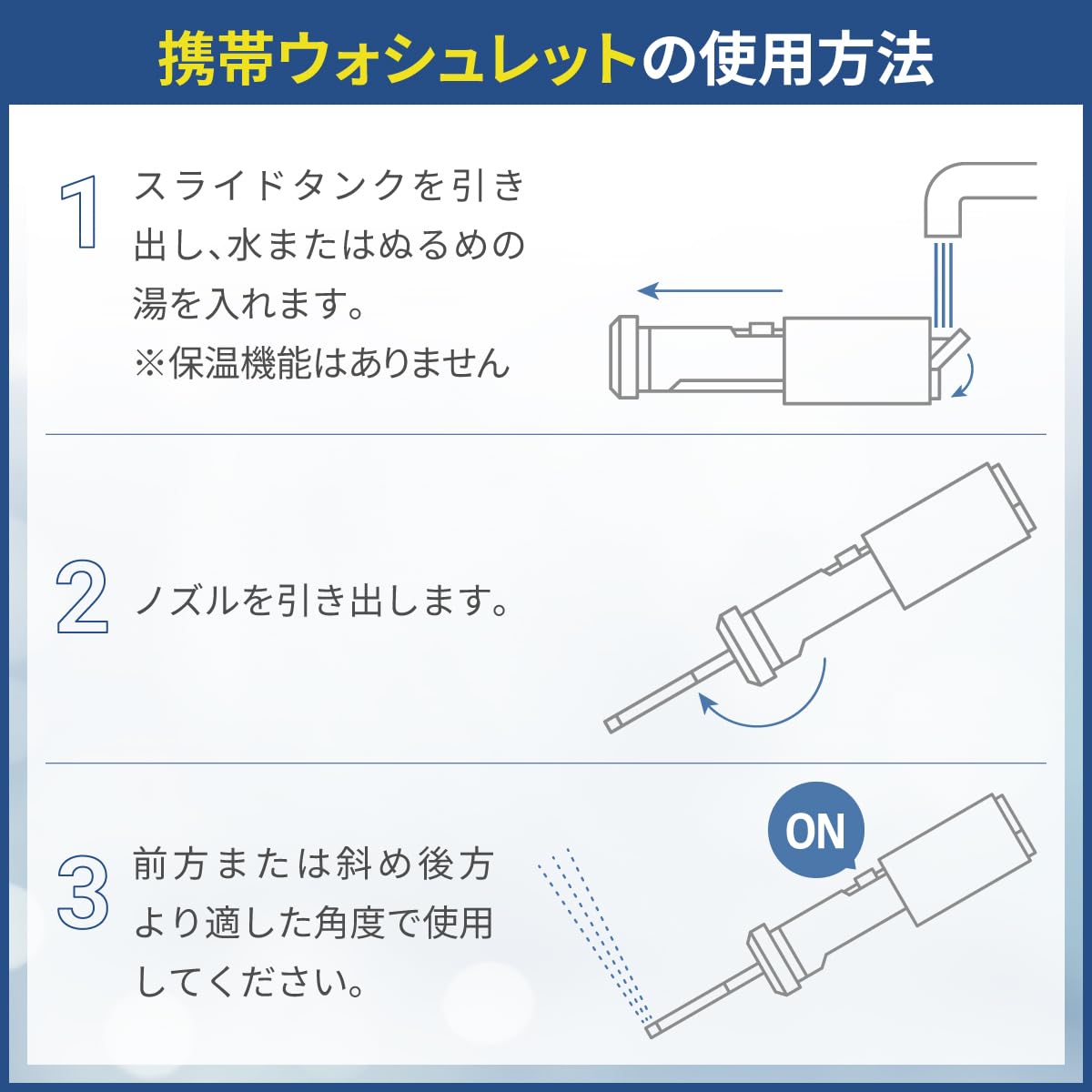 携帯ウォシュレットの使用方法

1 スライドタンクを引き出し、水またはぬるめの湯を入れます。
※保温機能はありません

2 ノズルを引き出します。

3 前方または斜め後方より適した角度で使用してください。

ON