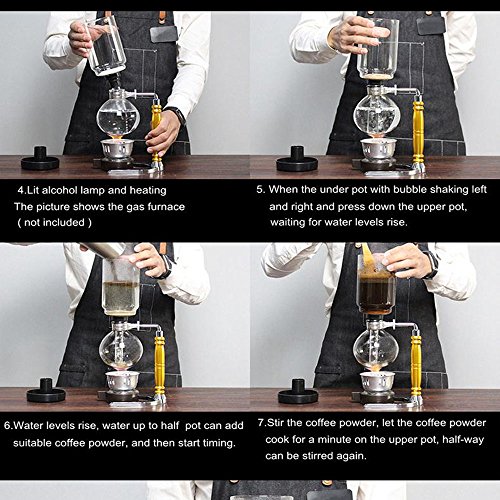 4.Lit alcohol lamp and heating
The picture shows the gas furnace
( not included )

5. When the under pot with bubble shaking left and right and press down the upper pot, waiting for water levels rise.

6.Water levels rise, water up to half pot can add suitable coffee powder, and then start timing.

7.Stir the coffee powder, let the coffee powder cook for a minute on the upper pot, half-way can be stirred again.