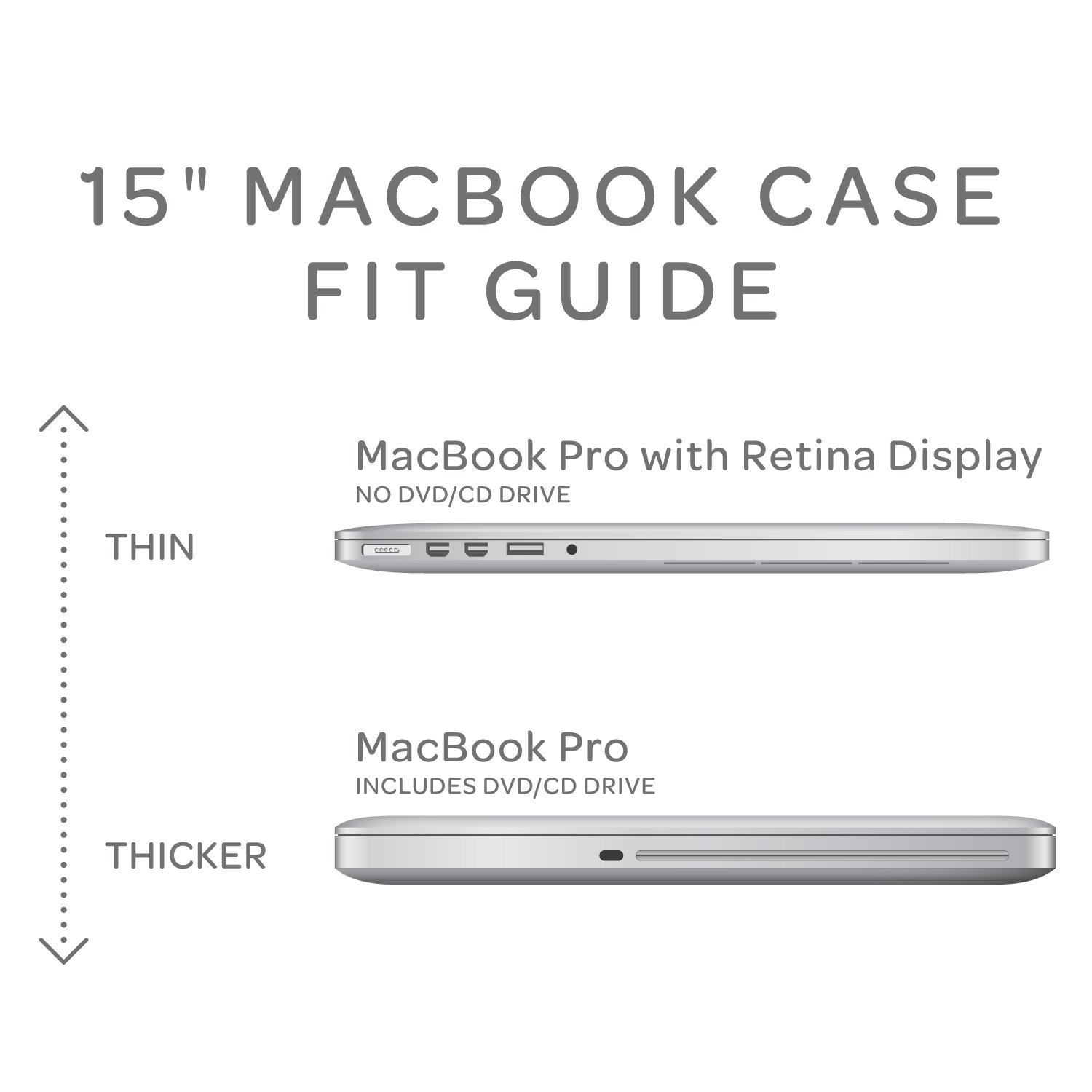 15" MACBOOK CASE FIT GUIDE

MacBook Pro with Retina Display
NO DVD/CD DRIVE

THIN

MacBook Pro
INCLUDES DVD/CD DRIVE

THICKER