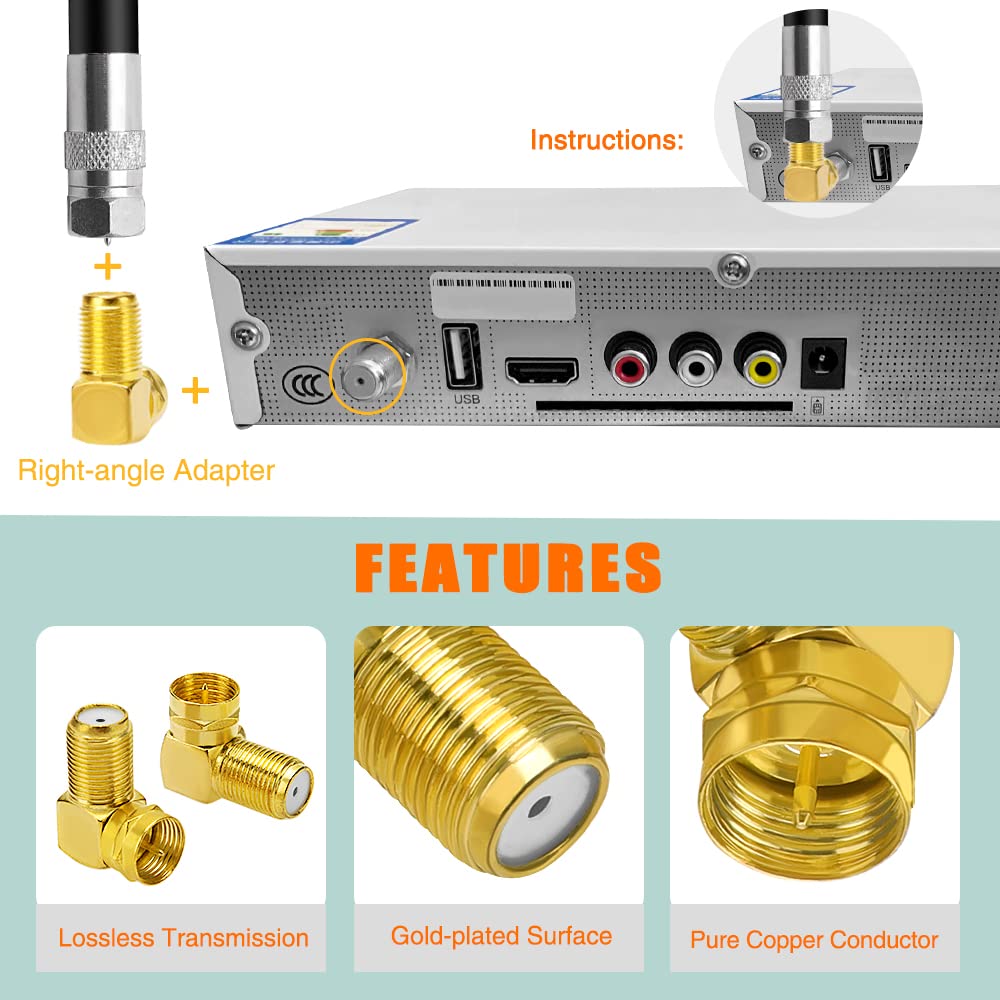 Instructions:

+

+

Right-angle Adapter

USB

USB

FEATURES

Lossless Transmission

Gold-plated Surface

Pure Copper Conductor