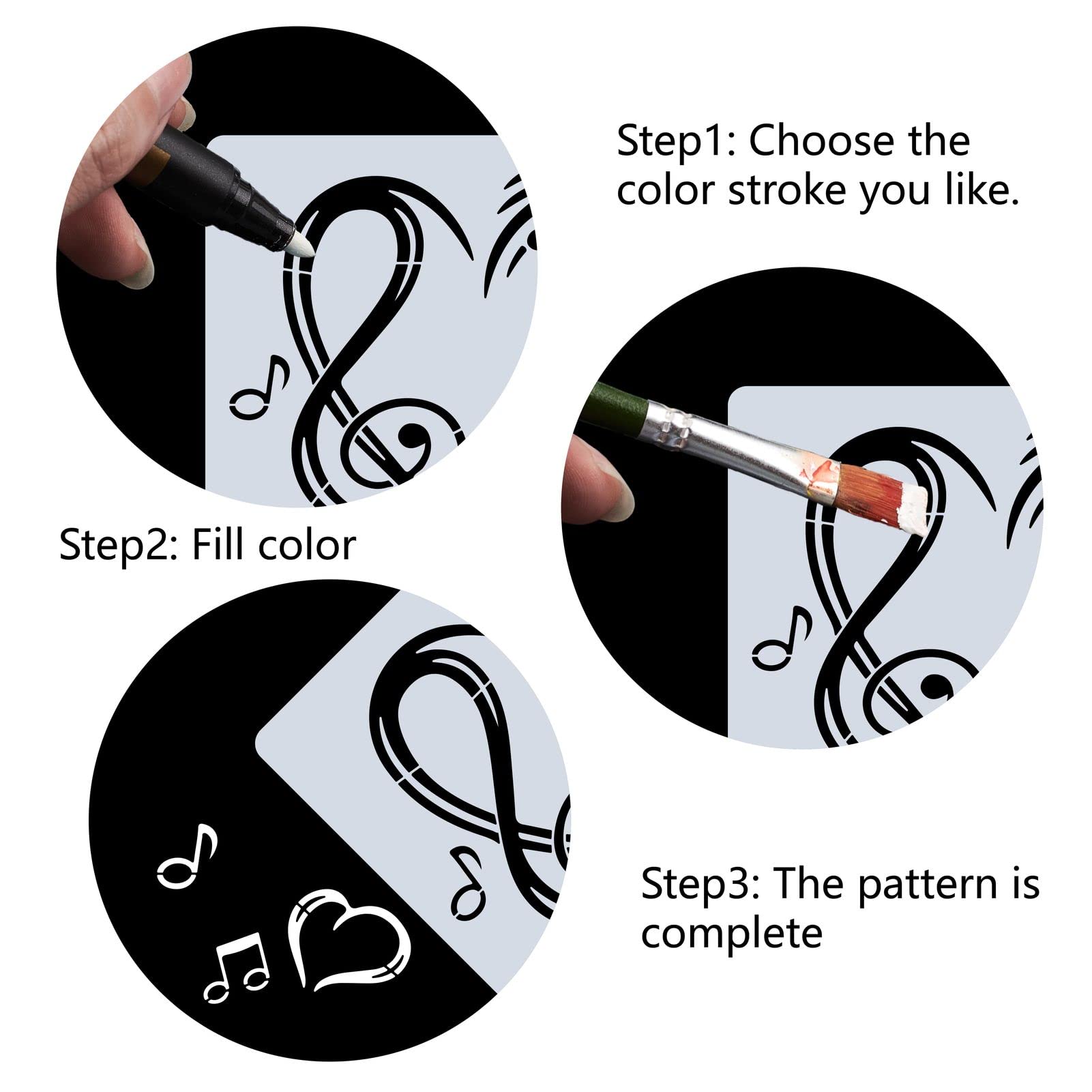 Step1: Choose the color stroke you like.

Step2: Fill color

Step3: The pattern is complete