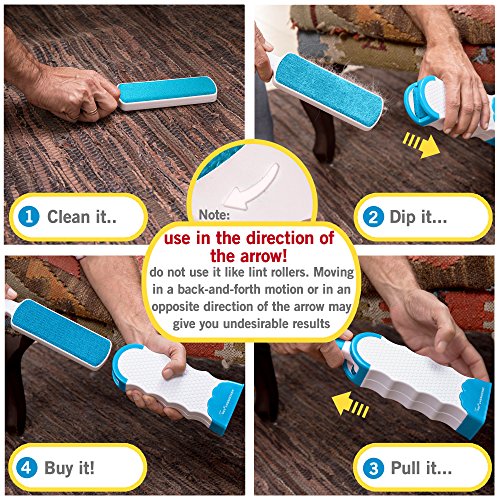 1 Clean it..

2 Dip it...

Note:

use in the direction of the arrow!

do not use it like lint rollers. Moving in a back-and-forth motion or in an opposite direction of the arrow may give you undesirable results

4 Buy it!

3 Pull it...