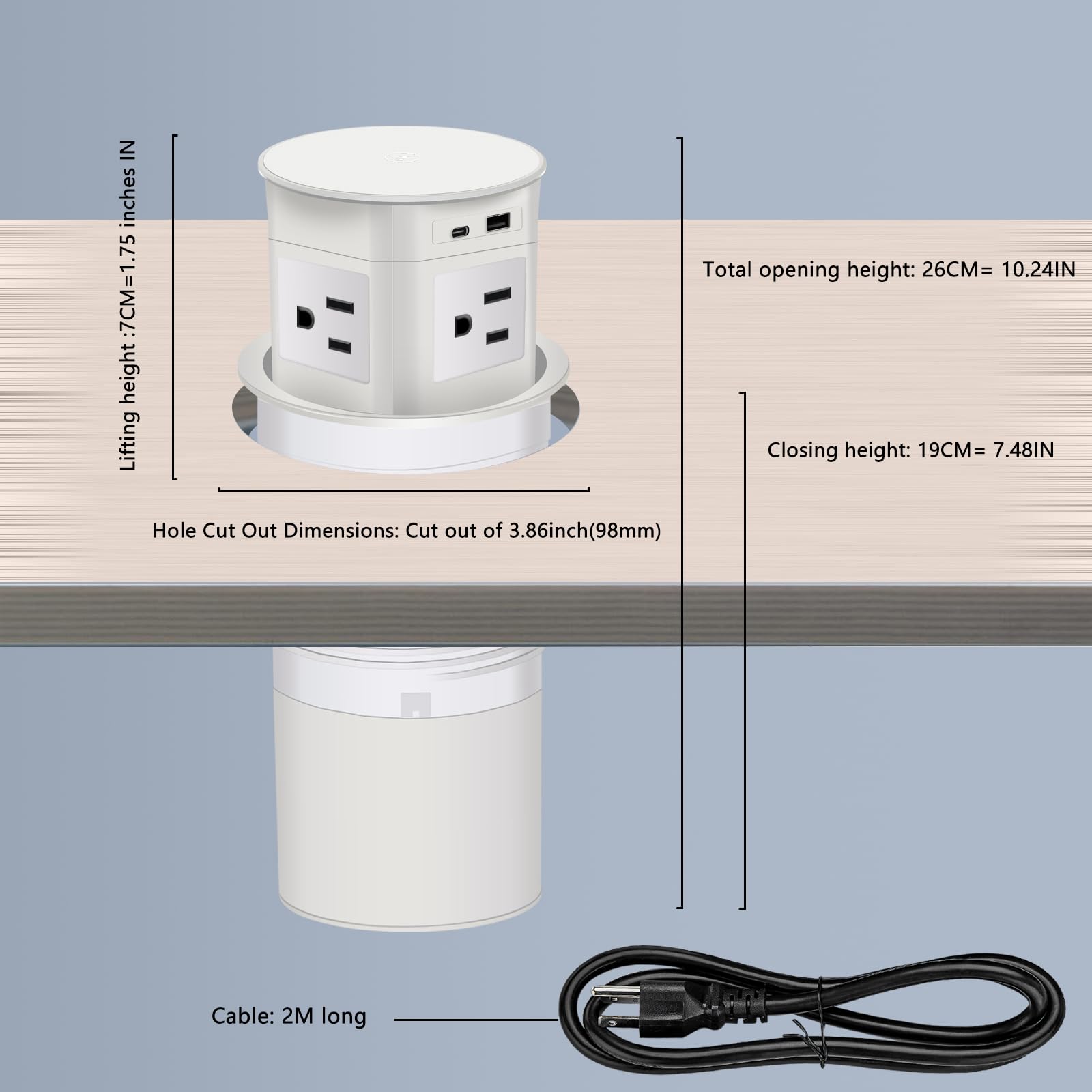 Lifting height :7CM=1.75 inches IN

Total opening height: 26CM= 10.24IN

Closing height: 19CM= 7.48IN

Hole Cut Out Dimensions: Cut out of 3.86inch(98mm)

Cable: 2M long