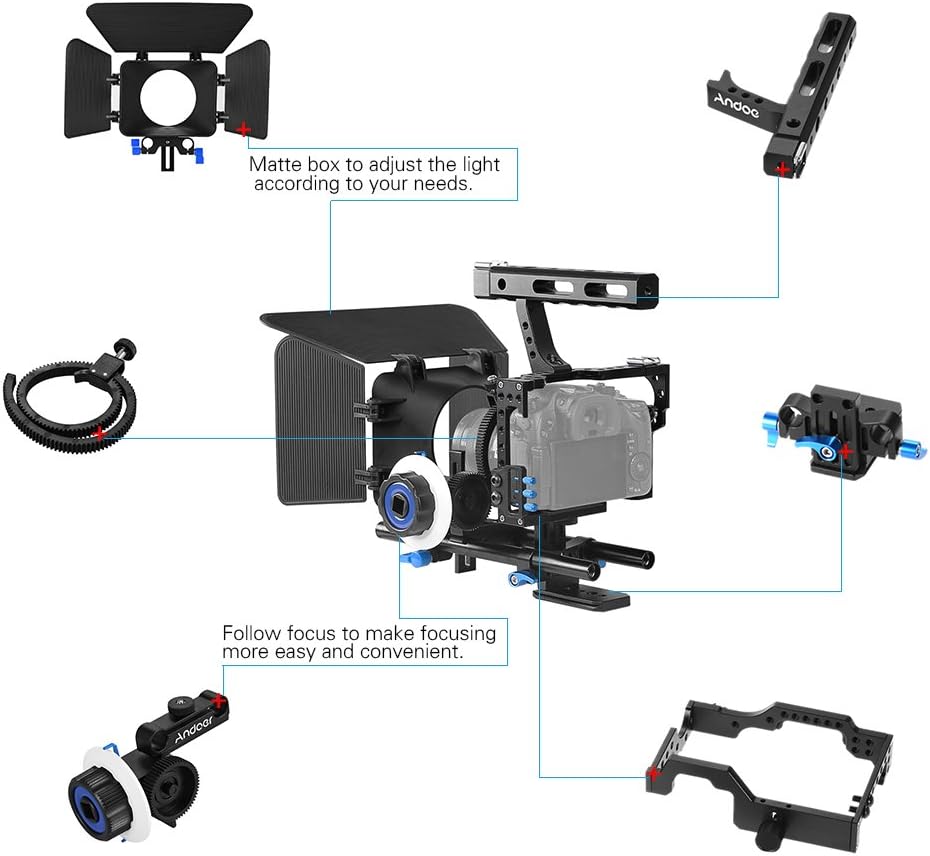 Matte box to adjust the light according to your needs.

Andoer

Follow focus to make focusing more easy and convenient.

Andoer