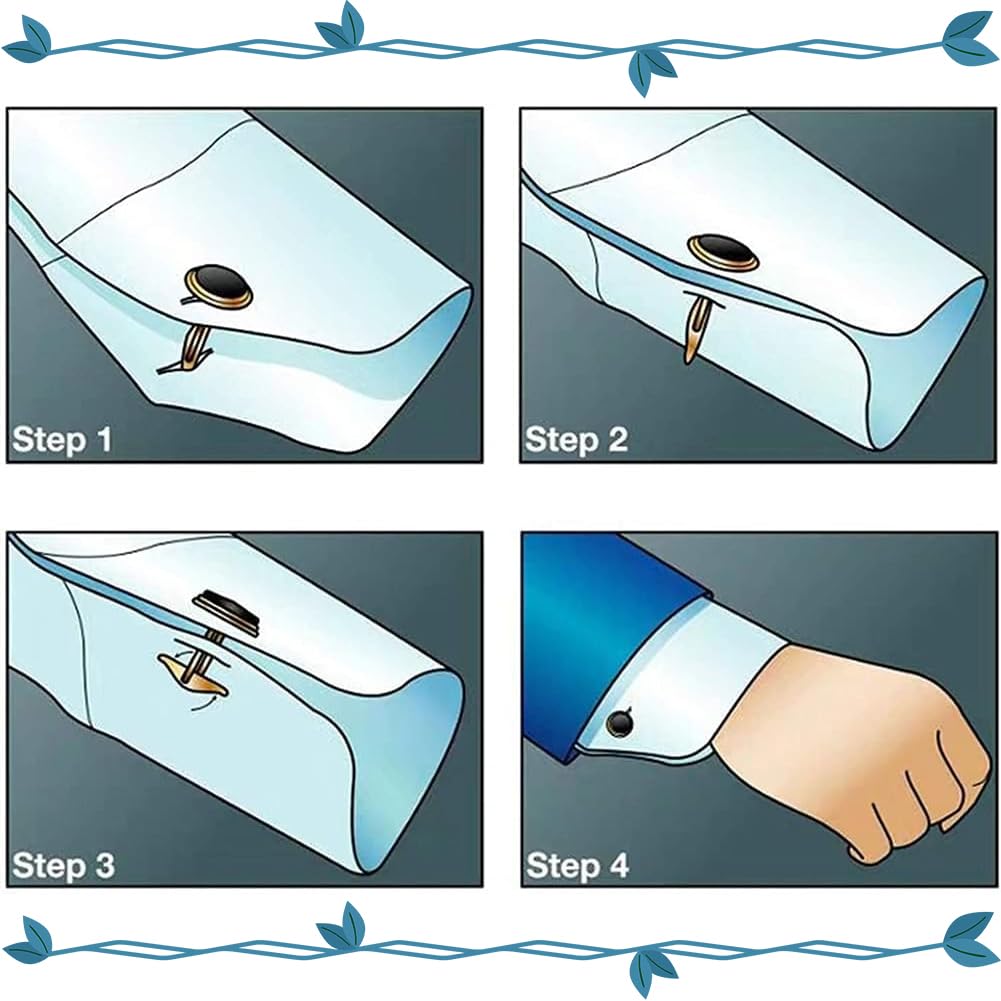 Step 1

Step 2

Step 3

Step 4