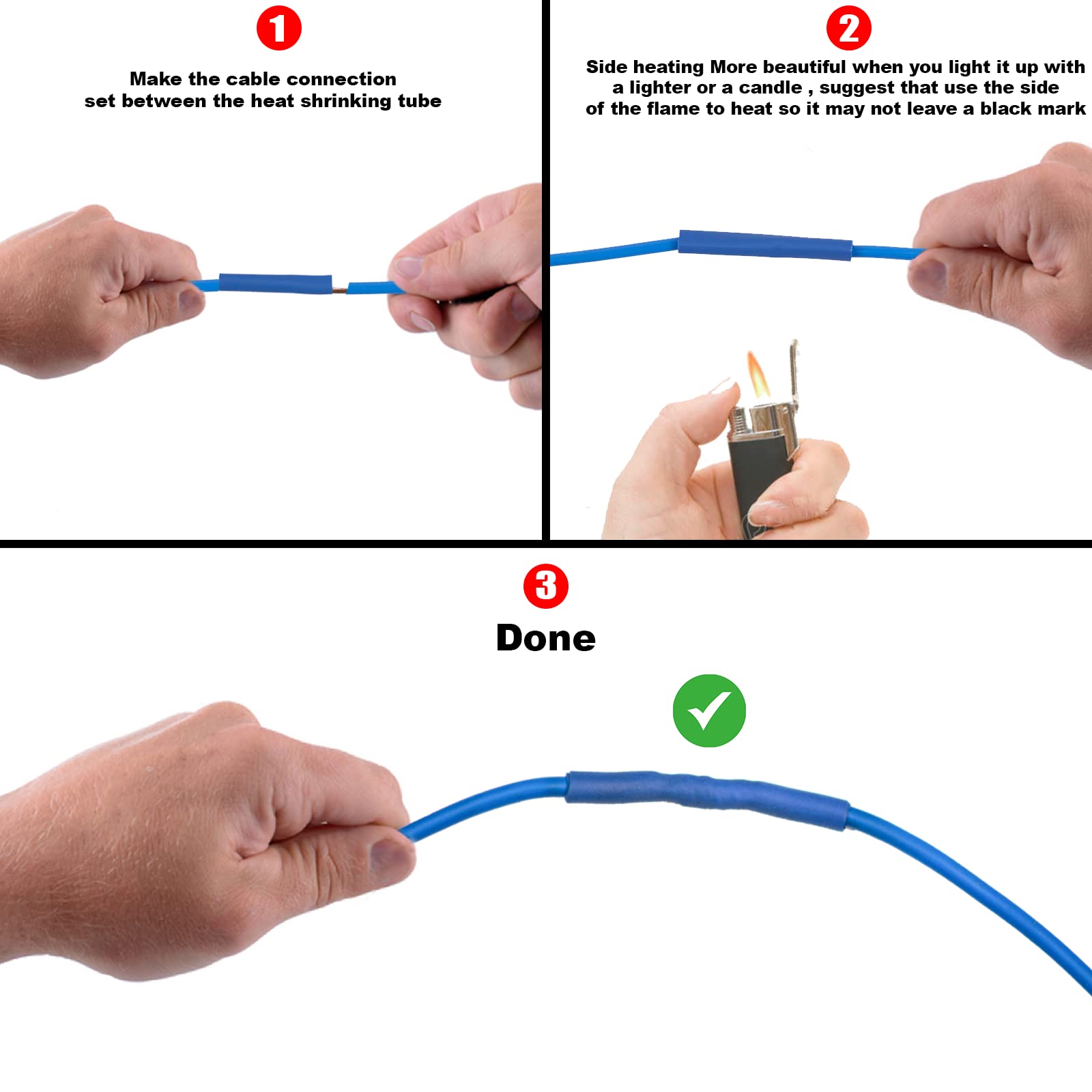 1

Make the cable connection set between the heat shrinking tube

2

Side heating More beautiful when you light it up with a lighter or a candle , suggest that use the side of the flame to heat so it may not leave a black mark

3

Done