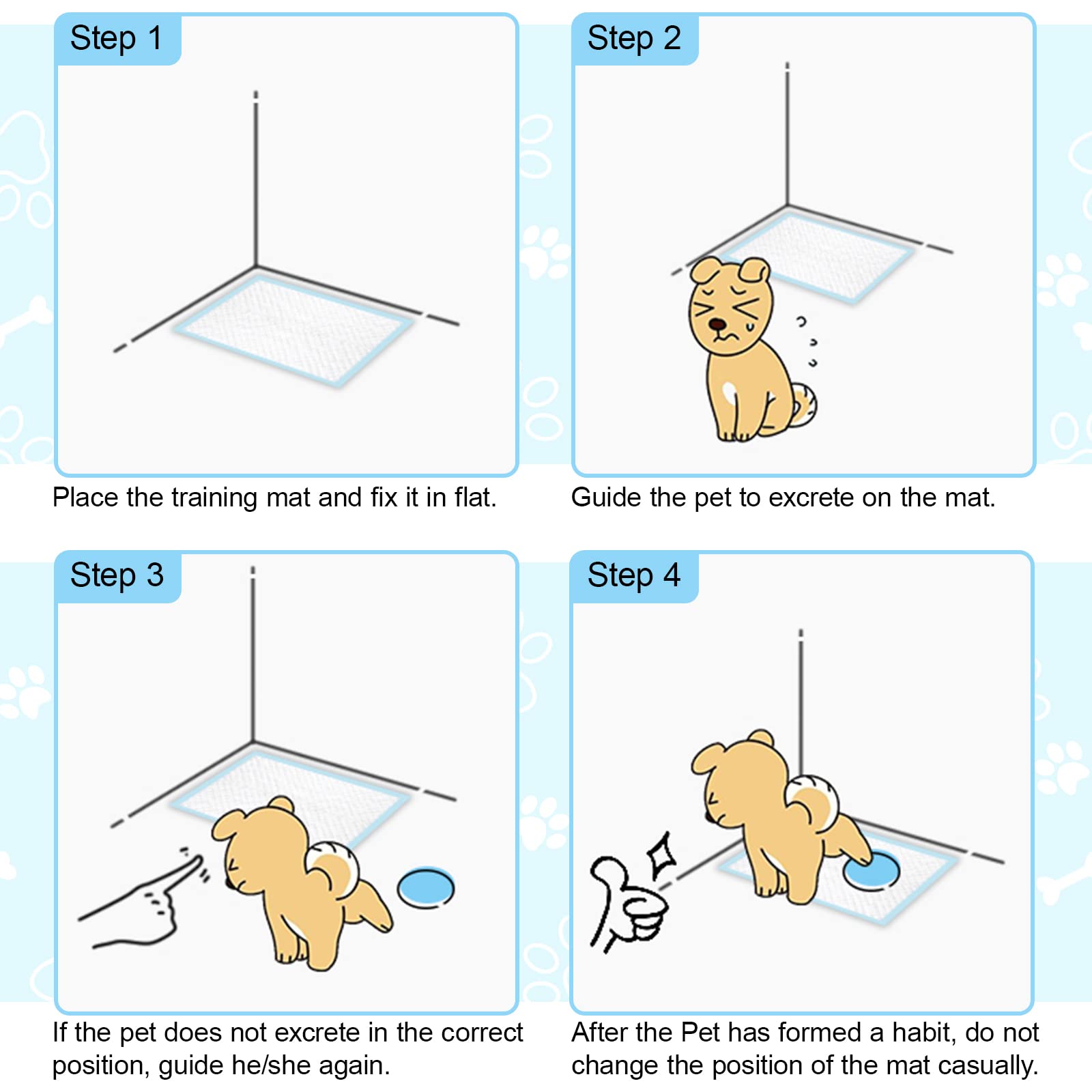 Step 1

Place the training mat and fix it in flat.

Step 2

Guide the pet to excrete on the mat.

Step 3

If the pet does not excrete in the correct position, guide he/she again.

Step 4

After the Pet has formed a habit, do not change the position of the mat casually.